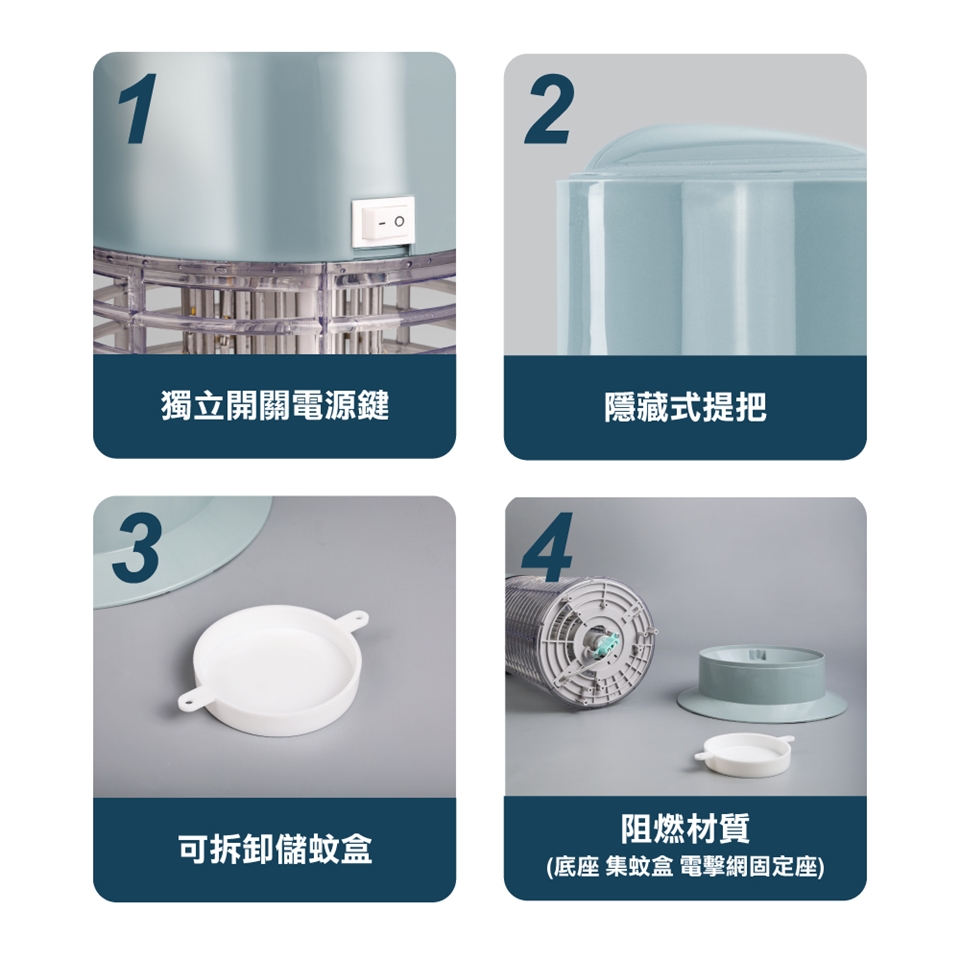 1

獨立開關電源鍵

2

隱藏式提把

3

可拆卸儲蚊盒

4

阻燃材質
(底座 集蚊盒 電擊網固定座)