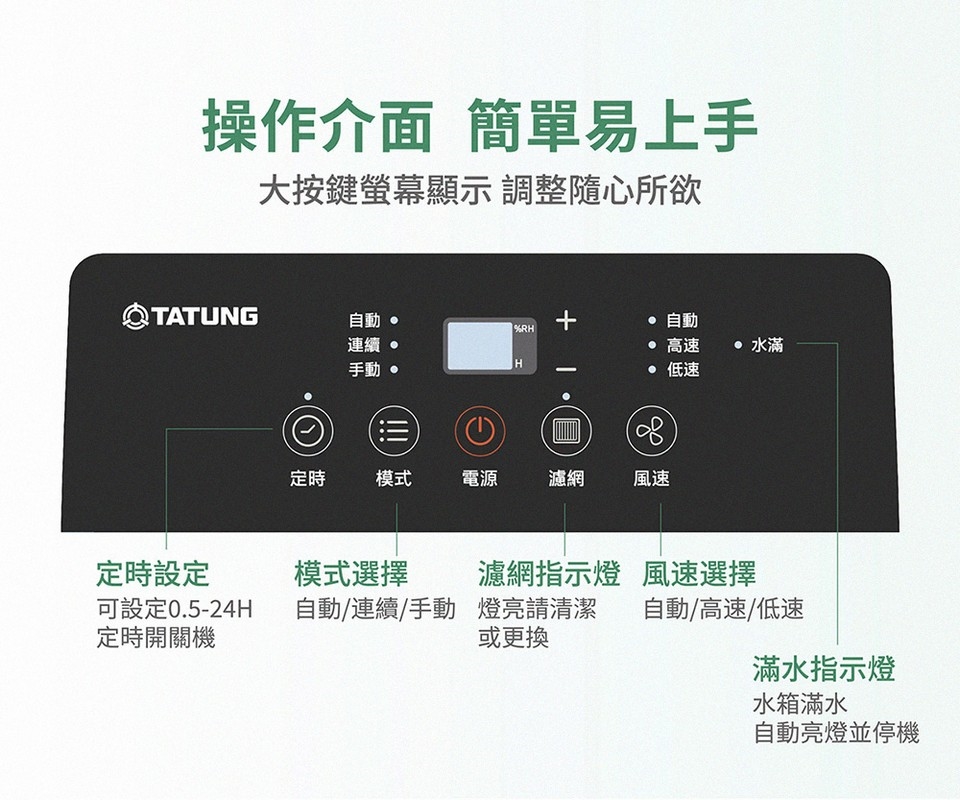 操作介面 簡單易上手

大按鍵螢幕顯示 調整隨心所欲

TATUNG

自動
連續
手動

%RH
H

+
−

自動
高速
低速

水滿

定時 模式 電源 濾網 風速

定時設定
可設定0.5-24H
定時開關機

模式選擇
自動/連續/手動

濾網指示燈
燈亮請清潔
或更換

風速選擇
自動/高速/低速

滿水指示燈
水箱滿水
自動亮燈並停機