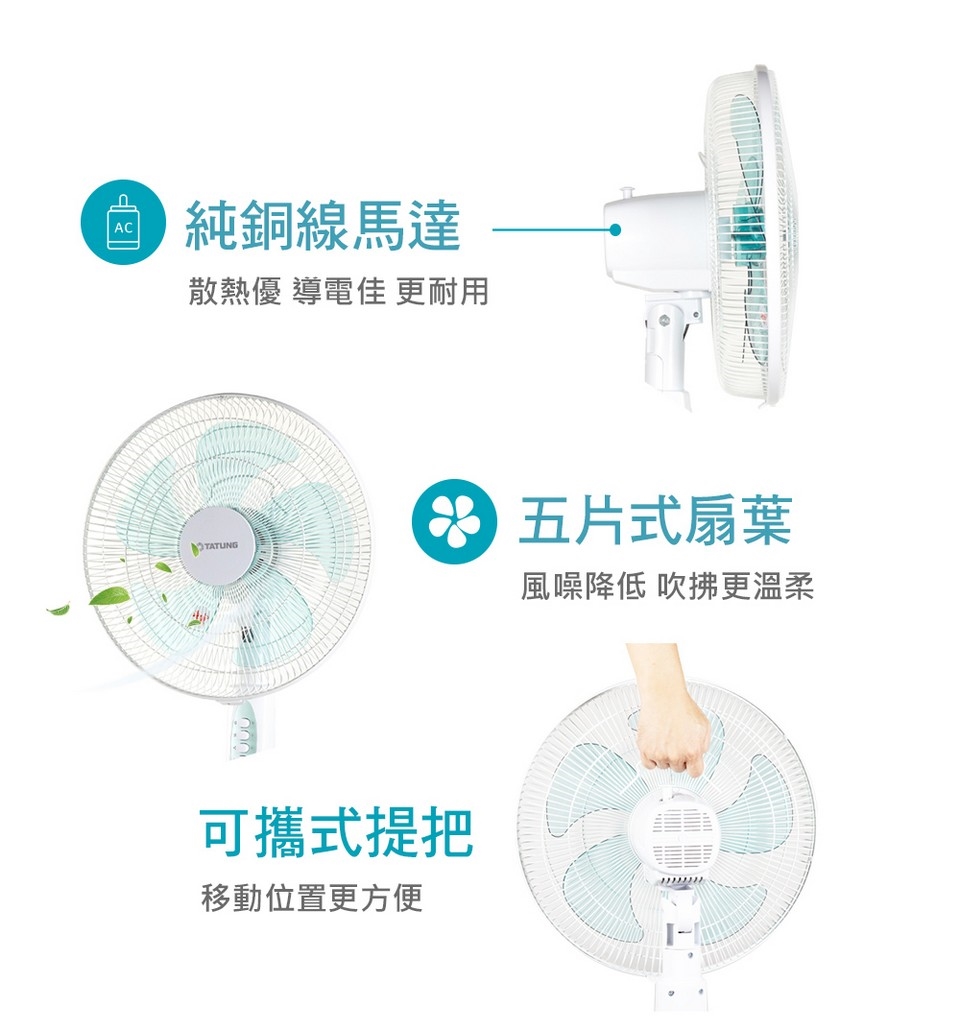 AC

純銅線馬達

散熱優 導電佳 更耐用

TATUNG

五片式扇葉

風噪降低 吹拂更溫柔

可攜式提把

移動位置更方便