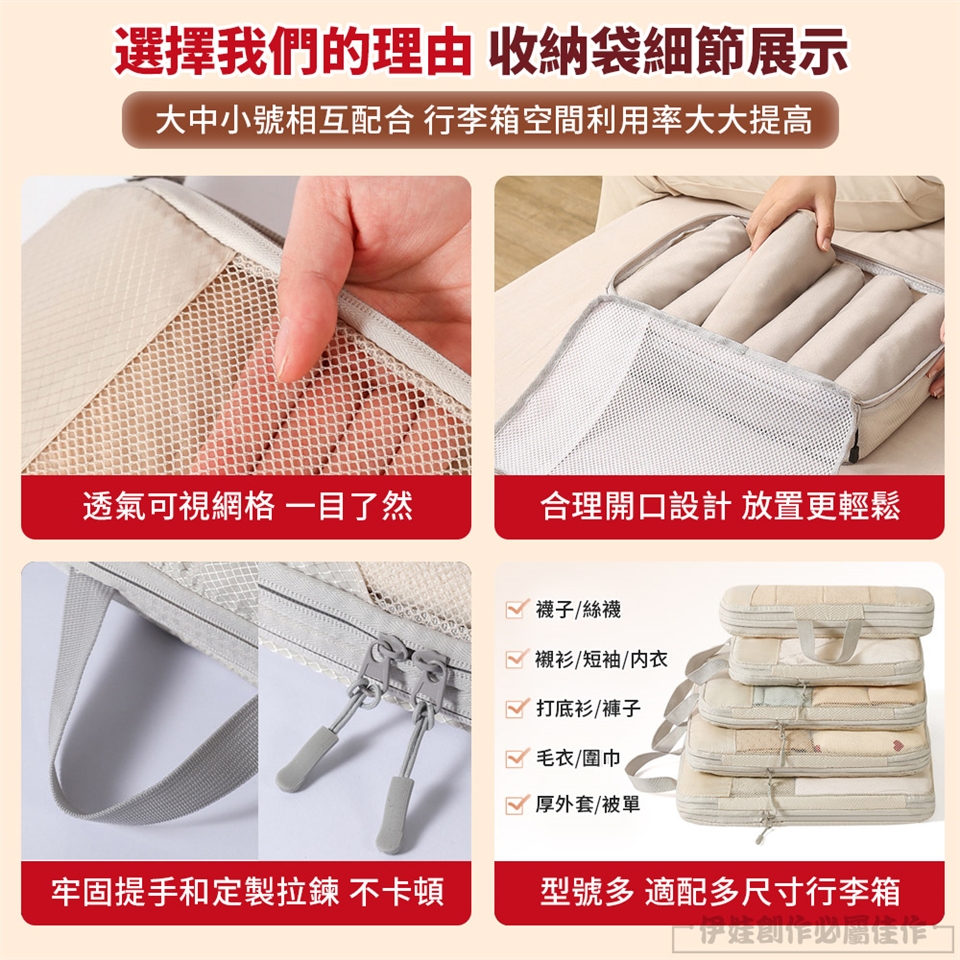 選擇我們的理由 收納袋細節展示

大中小號相互配合 行李箱空間利用率大大提高

透氣可視網格 一目了然

合理開口設計 放置更輕鬆

襪子/絲襪

襯衫/短袖/內衣

打底衫/褲子

毛衣/圍巾

厚外套/被單

牢固提手和定製拉鍊 不卡頓

型號多 適配多尺寸行李箱

伊娃創作必屬佳作