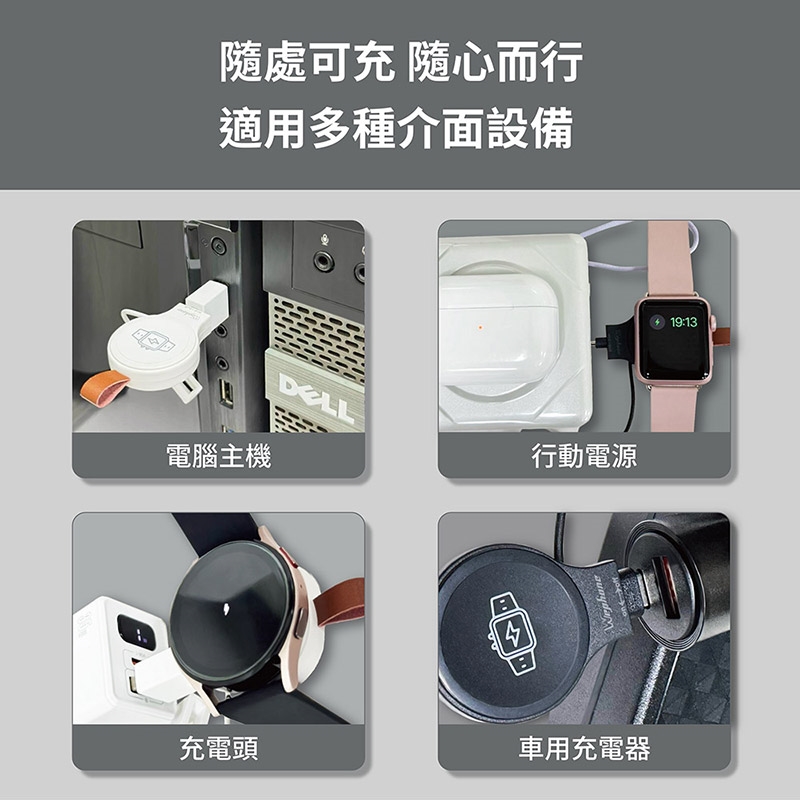 隨處可充 隨心而行
適用多種介面設備

DELL
電腦主機

19:13
行動電源

充電頭

Wephone
車用充電器