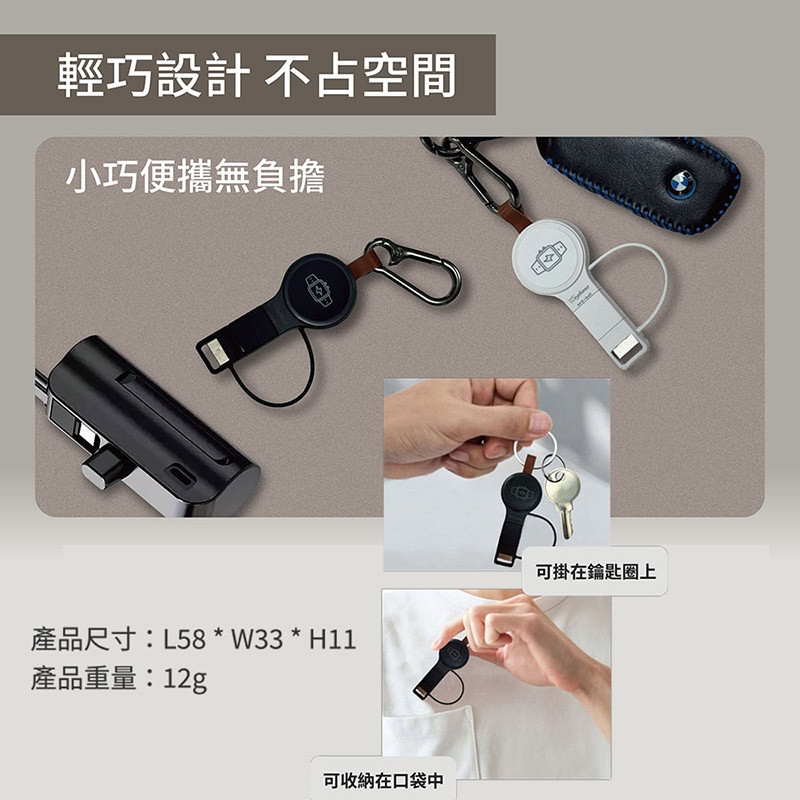 輕巧設計 不占空間

小巧便攜無負擔

可掛在鑰匙圈上

產品尺寸：L58 * W33 * H11
產品重量：12g

可收納在口袋中