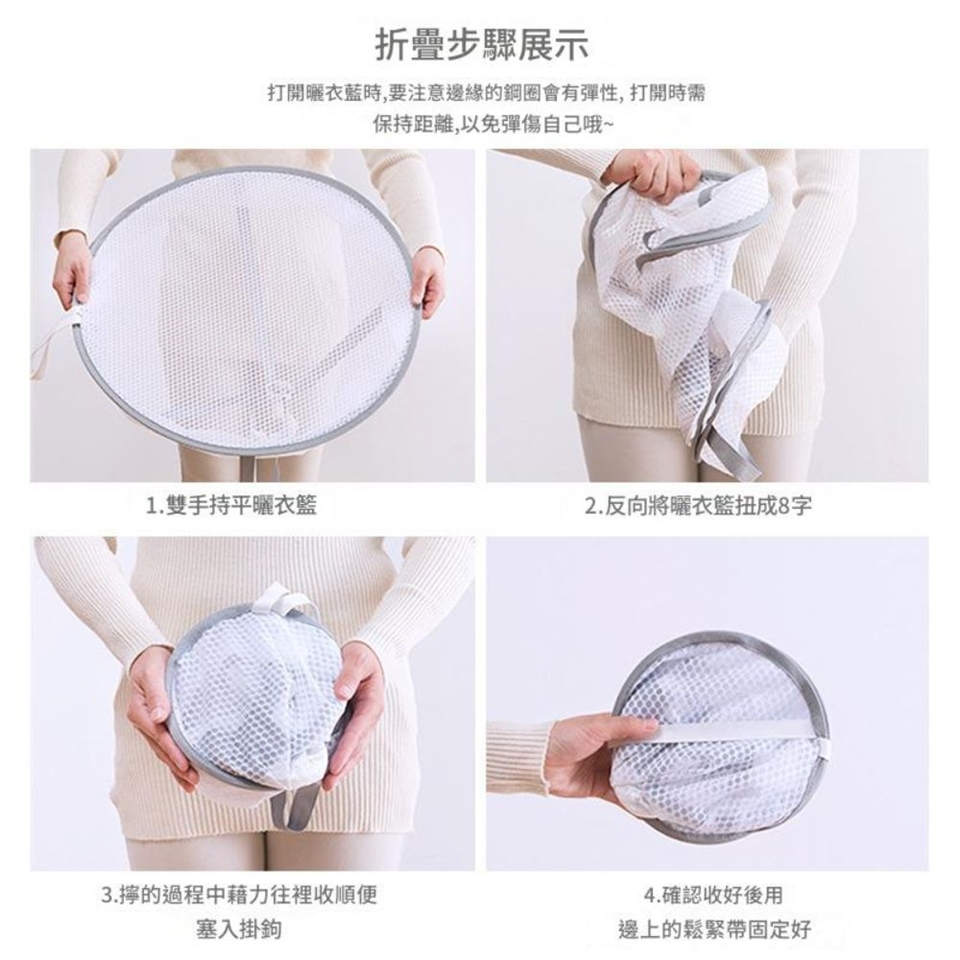 折疊步驟展示

打開曬衣藍時,要注意邊緣的鋼圈會有彈性, 打開時需保持距離,以免彈傷自己哦~

1.雙手持平曬衣籃

2.反向將曬衣籃扭成8字

3.擰的過程中藉力往裡收順便塞入掛鉤

4.確認收好後用邊上的鬆緊帶固定好