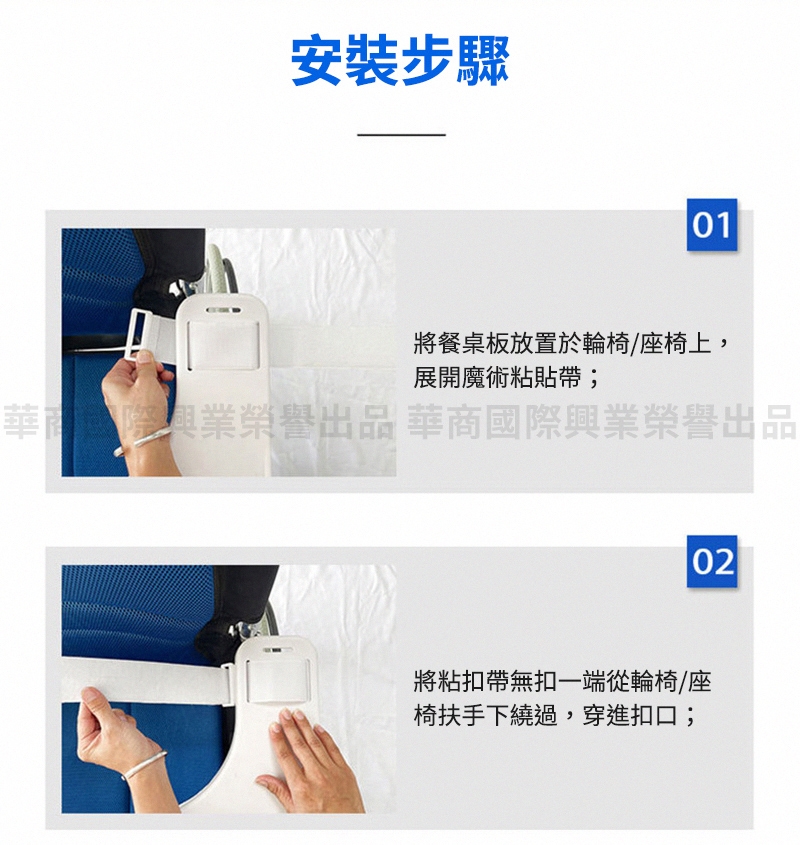 安裝步驟

01

將餐桌板放置於輪椅/座椅上，展開魔術粘貼帶；

華商國際興業榮譽出品 華商國際興業榮譽出品

02

將粘扣帶無扣一端從輪椅/座椅扶手下繞過，穿進扣口；