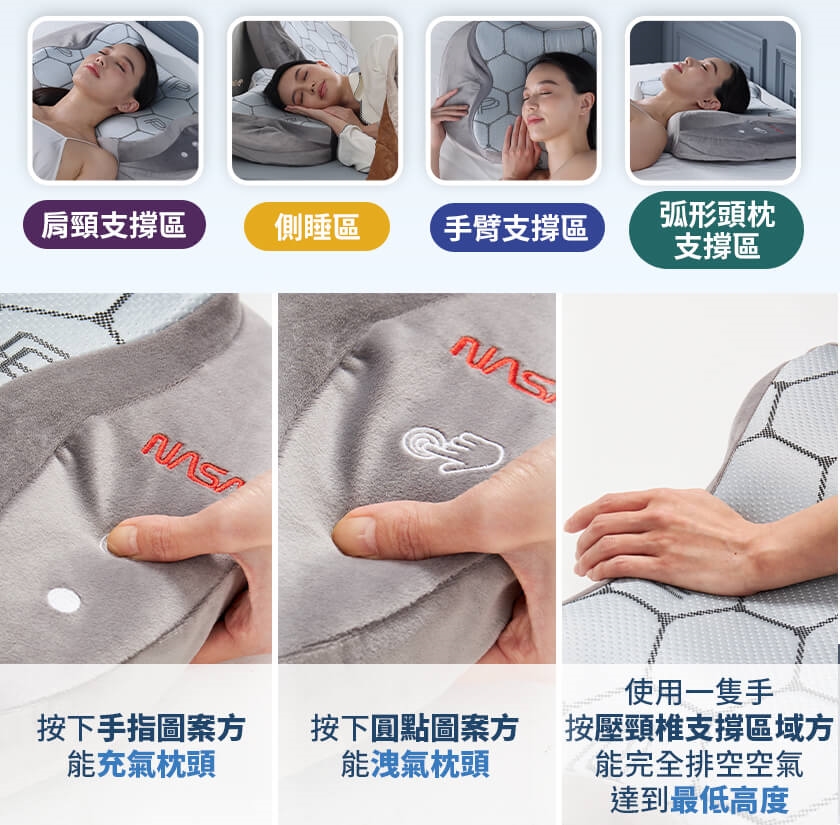 肩頸支撐區

側睡區

手臂支撐區

弧形頭枕支撐區

NASA

NASA

按下手指圖案方能充氣枕頭

按下圓點圖案方能洩氣枕頭

使用一隻手按壓頸椎支撐區域方能完全排空空氣達到最低高度