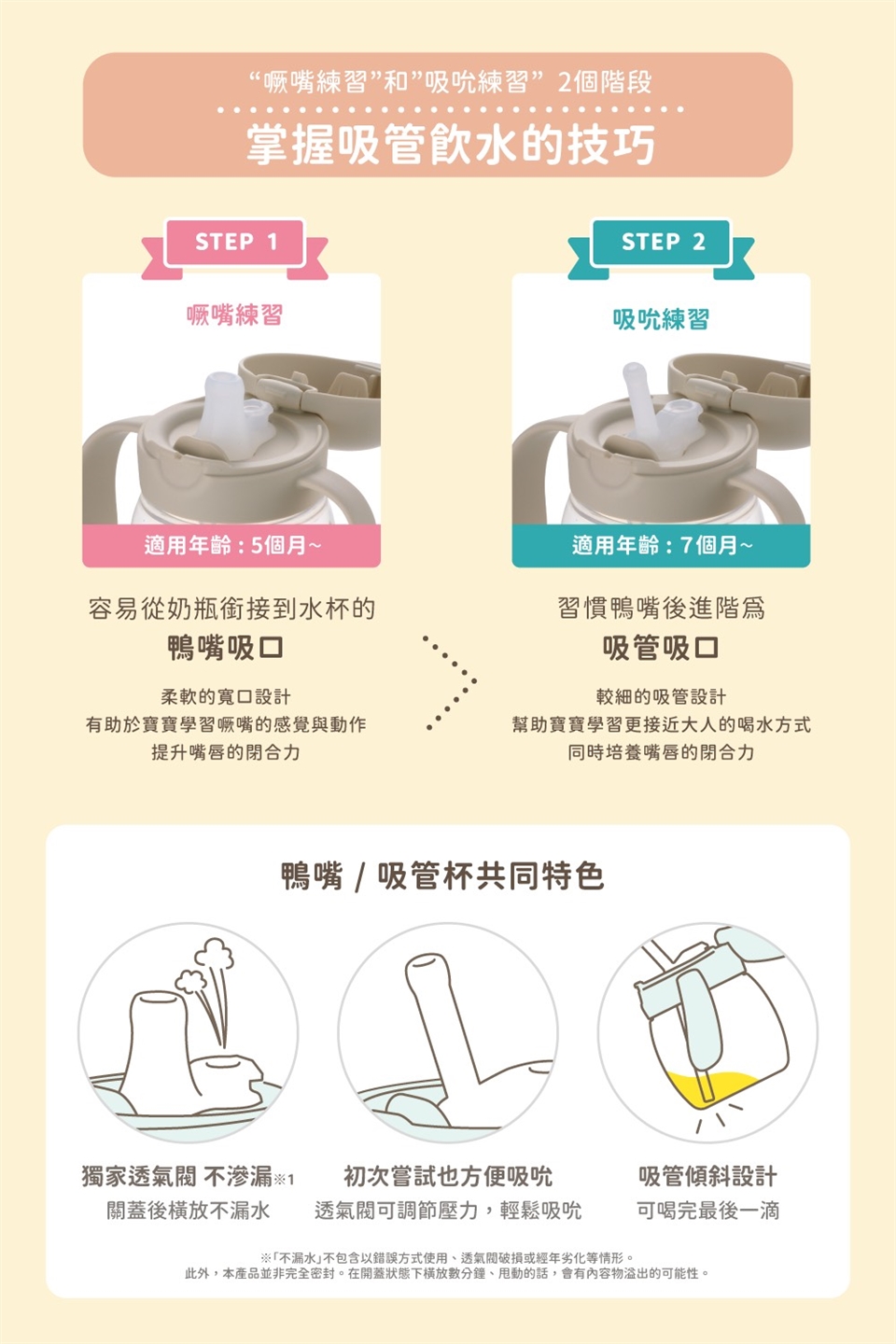 “噘嘴練習”和”吸吮練習” 2個階段

掌握吸管飲水的技巧

STEP 1

噘嘴練習

適用年齡：5個月~

容易從奶瓶銜接到水杯的

鴨嘴吸口

柔軟的寬口設計
有助於寶寶學習噘嘴的感覺與動作
提升嘴唇的閉合力

STEP 2

吸吮練習

適用年齡：7個月~

習慣鴨嘴後進階爲

吸管吸口

較細的吸管設計
幫助寶寶學習更接近大人的喝水方式
同時培養嘴唇的閉合力

鴨嘴 / 吸管杯共同特色

獨家透氣閥 不滲漏※1
關蓋後橫放不漏水

初次嘗試也方便吸吮
透氣閥可調節壓力，輕鬆吸吮

吸管傾斜設計
可喝完最後一滴

※「不漏水」不包含以錯誤方式使用、透氣閥破損或經年劣化等情形。
此外，本產品並非完全密封。在開蓋狀態下橫放數分鐘、甩動的話，會有內容物溢出的可能性。