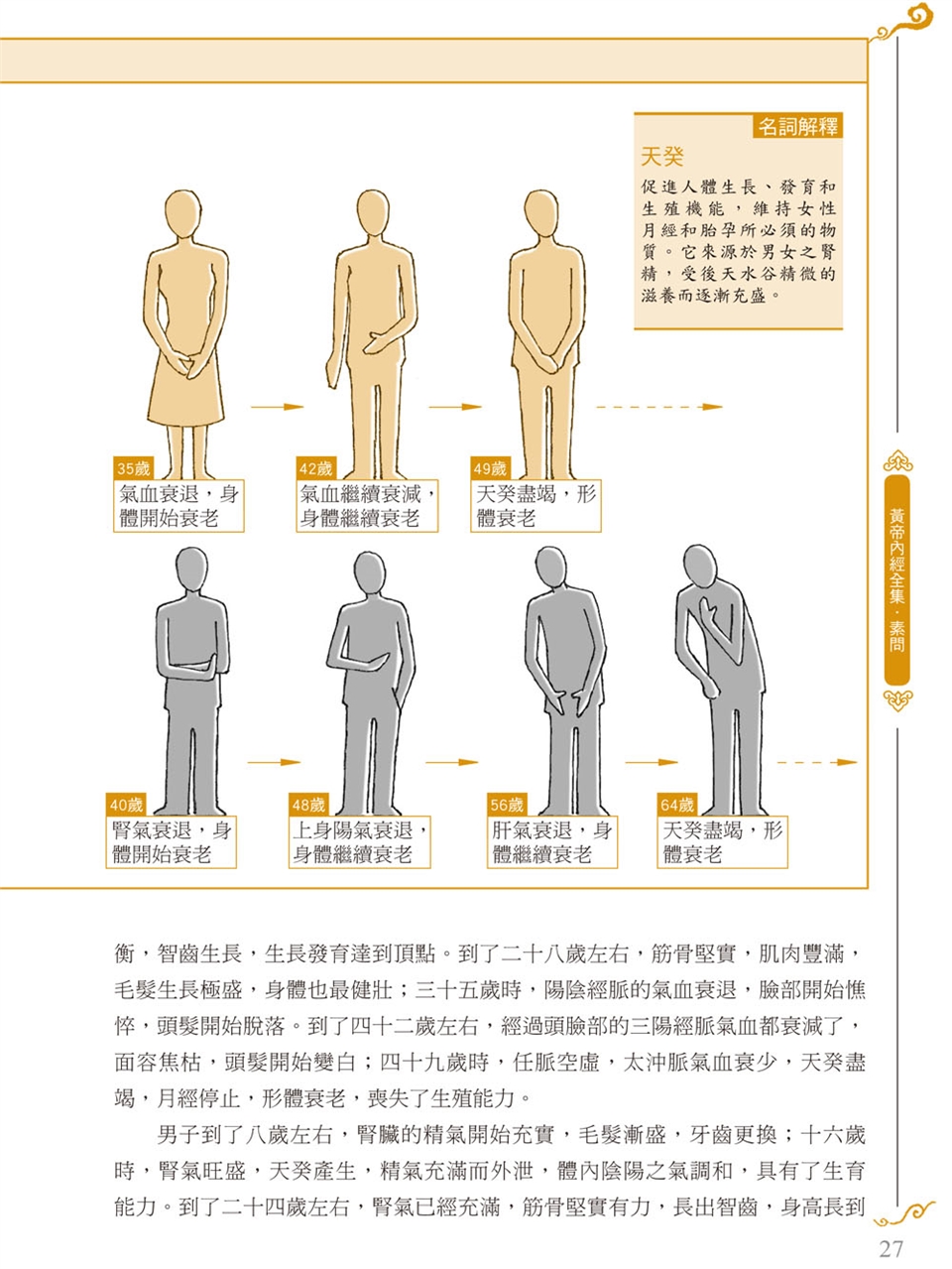 名詞解釋

天癸

促進人體生長、發育和生殖機能，維持女性月經和胎孕所必須的物質。它來源於男女之腎精，受後天水谷精微的滋養而逐漸充盛。

35歲
氣血衰退，身體開始衰老

42歲
氣血繼續衰減，身體繼續衰老

49歲
天癸盡竭，形體衰老

40歲
腎氣衰退，身體開始衰老

48歲
上身陽氣衰退，身體繼續衰老

56歲
肝氣衰退，身體繼續衰老

64歲
天癸盡竭，形體衰老

黃帝內經全集．素問

衡，智齒生長，生長發育達到頂點。到了二十八歲左右，筋骨堅實，肌肉豐滿，毛髮生長極盛，身體也最健壯；三十五歲時，陽陰經脈的氣血衰退，臉部開始憔悴，頭髮開始脫落。到了四十二歲左右，經過頭臉部的三陽經脈氣血都衰減了，面容焦枯，頭髮開始變白；四十九歲時，任脈空虛，太沖脈氣血衰少，天癸盡竭，月經停止，形體衰老，喪失了生殖能力。

男子到了八歲左右，腎臟的精氣開始充實，毛髮漸盛，牙齒更換；十六歲時，腎氣旺盛，天癸產生，精氣充滿而外泄，體內陰陽之氣調和，具有了生育能力。到了二十四歲左右，腎氣已經充滿，筋骨堅實有力，長出智齒，身高長到

27