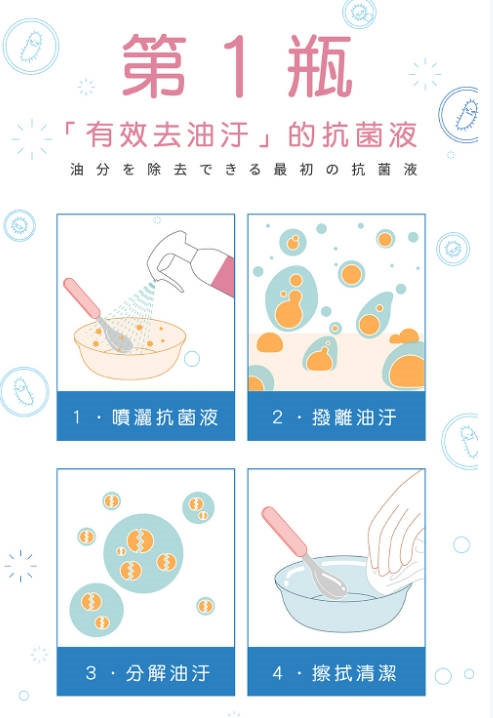 第1瓶

「有效去油汙」的抗菌液

油分を除去できる最初の抗菌液

1・噴灑抗菌液

2・撥離油汙

3・分解油汙

4・擦拭清潔