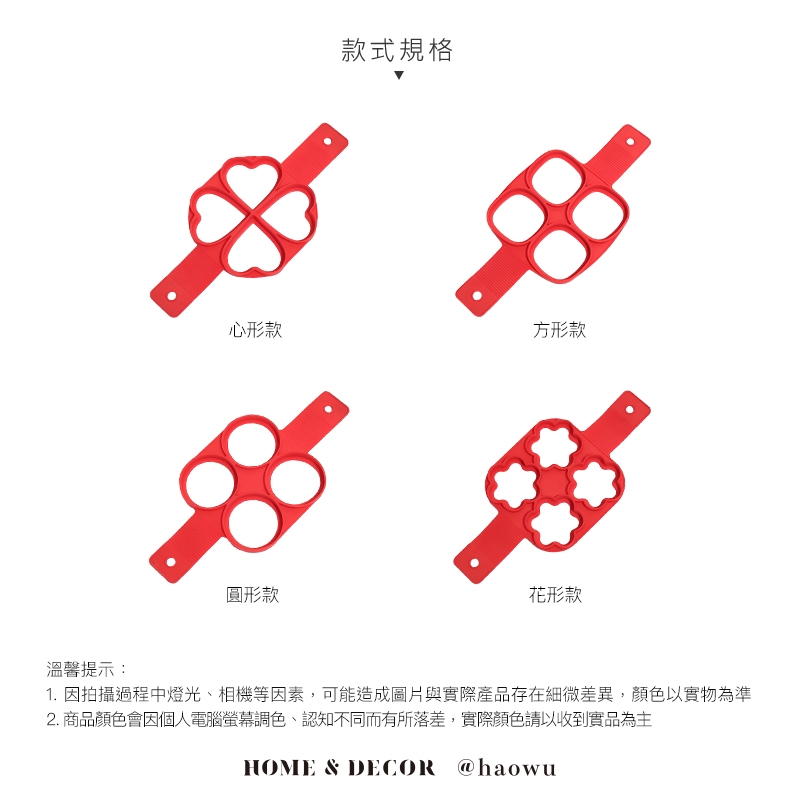 款式規格
▼

心形款

方形款

圓形款

花形款

溫馨提示：
1. 因拍攝過程中燈光、相機等因素，可能造成圖片與實際產品存在細微差異，顏色以實物為準
2. 商品顏色會因個人電腦螢幕調色、認知不同而有所落差，實際顏色請以收到實品為主

HOME & DECOR @haowu