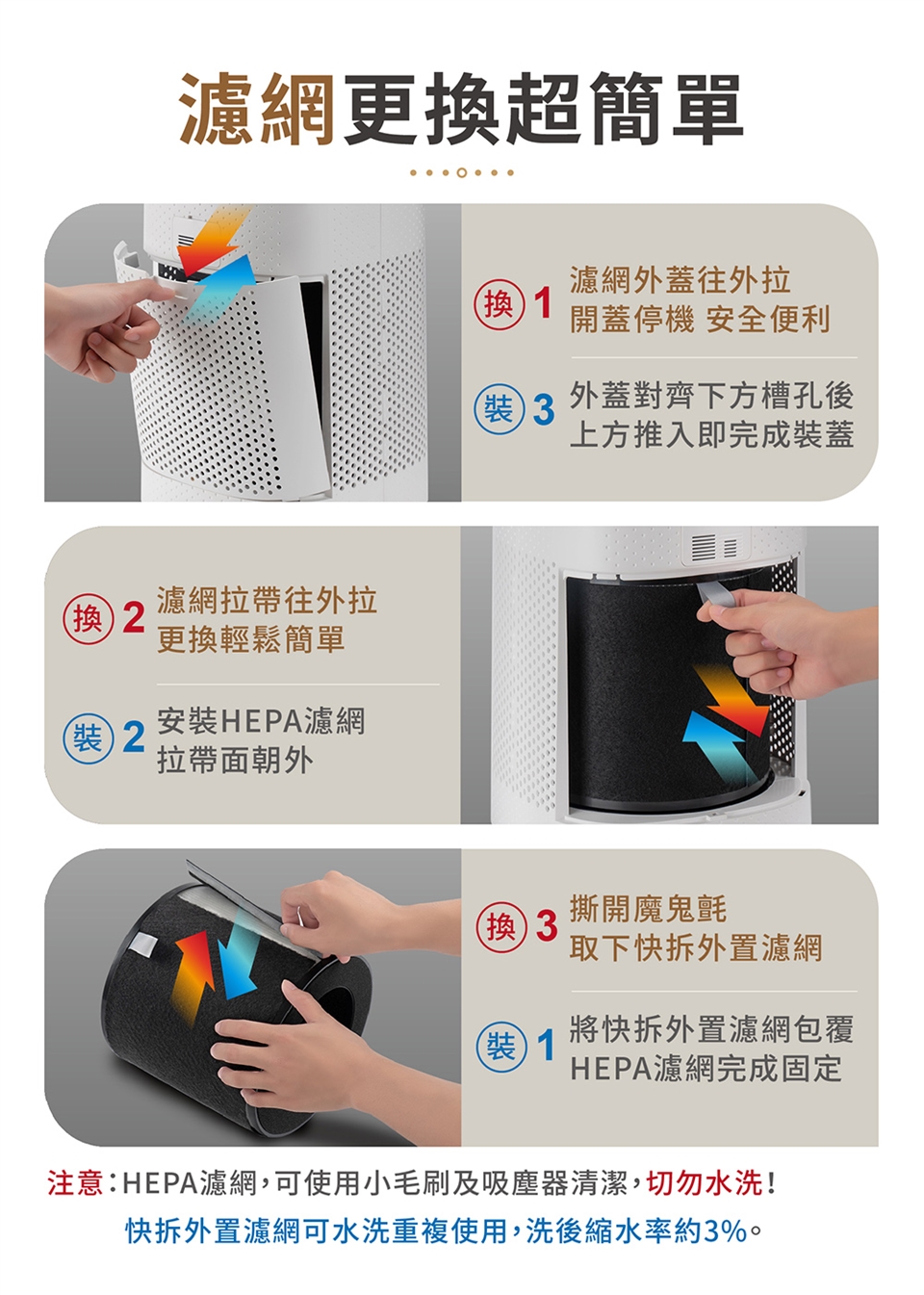 濾網更換超簡單

換 1 濾網外蓋往外拉
開蓋停機 安全便利

裝 3 外蓋對齊下方槽孔後
上方推入即完成裝蓋

換 2 濾網拉帶往外拉
更換輕鬆簡單

裝 2 安裝HEPA濾網
拉帶面朝外

換 3 撕開魔鬼氈
取下快拆外置濾網

裝 1 將快拆外置濾網包覆
HEPA濾網完成固定

注意：HEPA濾網，可使用小毛刷及吸塵器清潔，切勿水洗！
快拆外置濾網可水洗重複使用，洗後縮水率約3%。