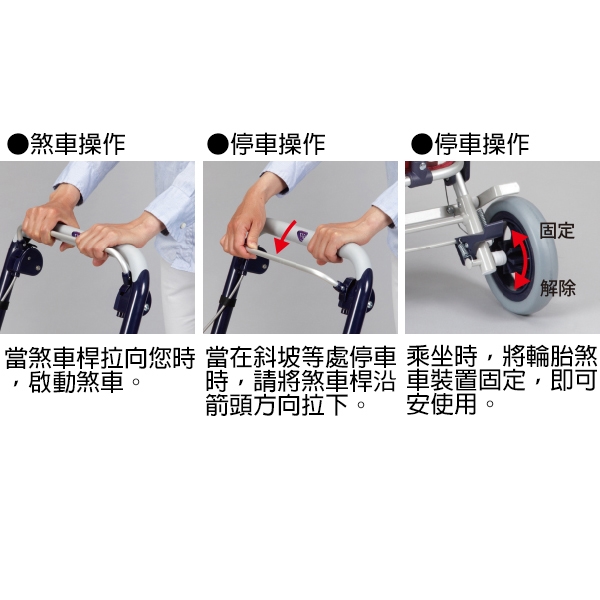 ●煞車操作

當煞車桿拉向您時，啟動煞車。

●停車操作

當在斜坡等處停車時，請將煞車桿沿箭頭方向拉下。

●停車操作

固定
解除

乘坐時，將輪胎煞車裝置固定，即可安使用。