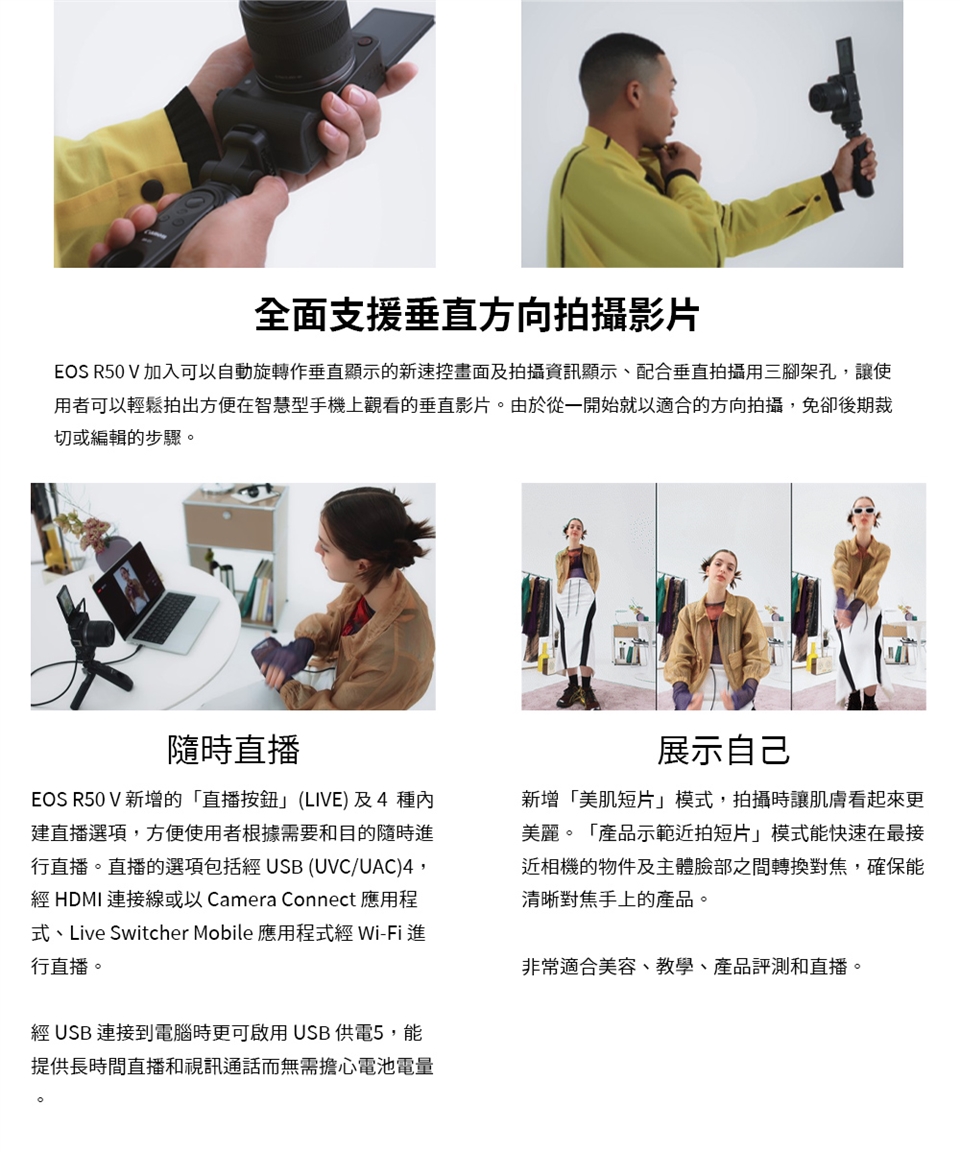 全面支援垂直方向拍攝影片

EOS R50 V 加入可以自動旋轉作垂直顯示的新速控畫面及拍攝資訊顯示、配合垂直拍攝用三腳架孔，讓使用者可以輕鬆拍出方便在智慧型手機上觀看的垂直影片。由於從一開始就以適合的方向拍攝，免卻後期裁切或編輯的步驟。

隨時直播

EOS R50 V 新增的「直播按鈕」(LIVE) 及 4 種內建直播選項，方便使用者根據需要和目的隨時進行直播。直播的選項包括經 USB (UVC/UAC)4，經 HDMI 連接線或以 Camera Connect 應用程式、Live Switcher Mobile 應用程式經 Wi-Fi 進行直播。

經 USB 連接到電腦時更可啟用 USB 供電5，能提供長時間直播和視訊通話而無需擔心電池電量。

展示自己

新增「美肌短片」模式，拍攝時讓肌膚看起來更美麗。「產品示範近拍短片」模式能快速在最接近相機的物件及主體臉部之間轉換對焦，確保能清晰對焦手上的產品。

非常適合美容、教學、產品評測和直播。