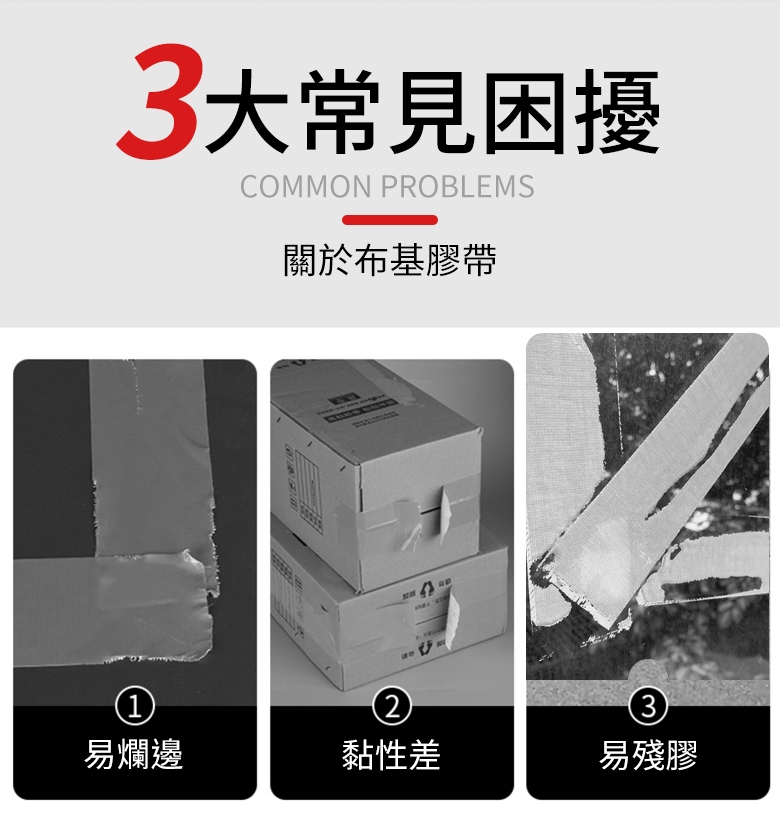 3大常見困擾
COMMON PROBLEMS

關於布基膠帶

①
易爛邊

②
黏性差

③
易殘膠