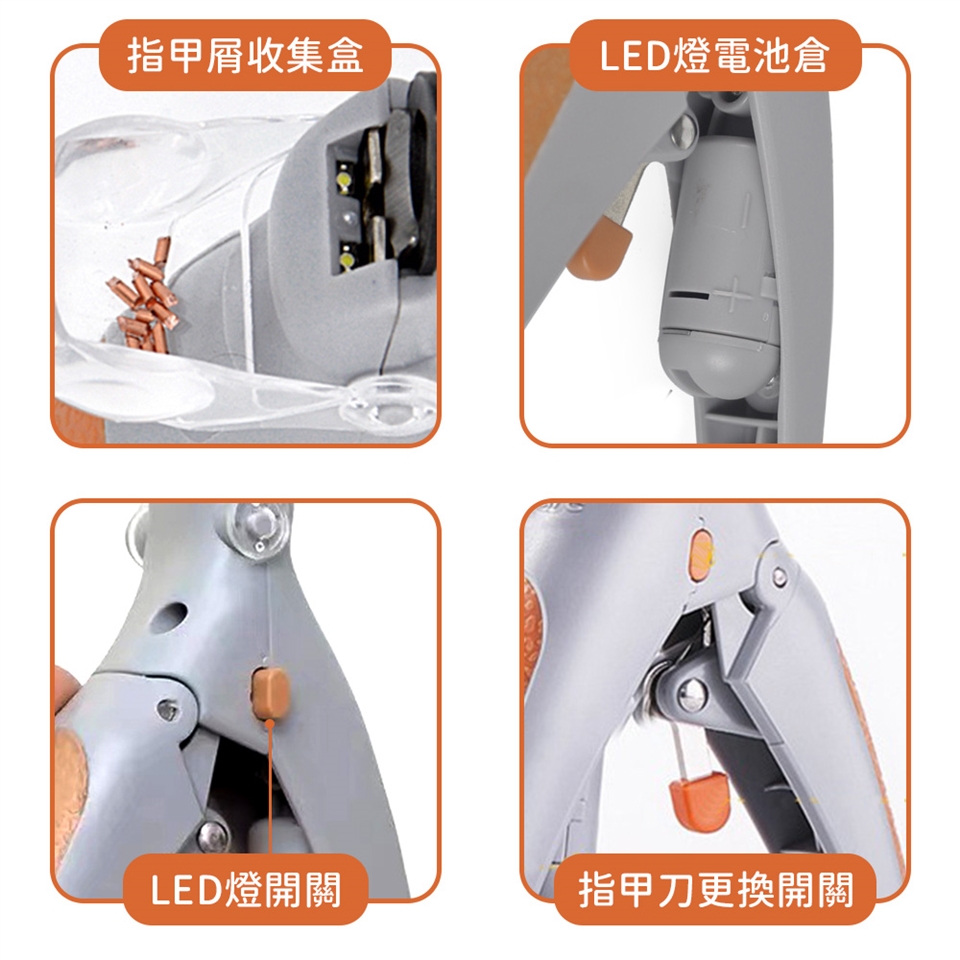 指甲屑收集盒

LED燈電池倉

LED燈開關

指甲刀更換開關