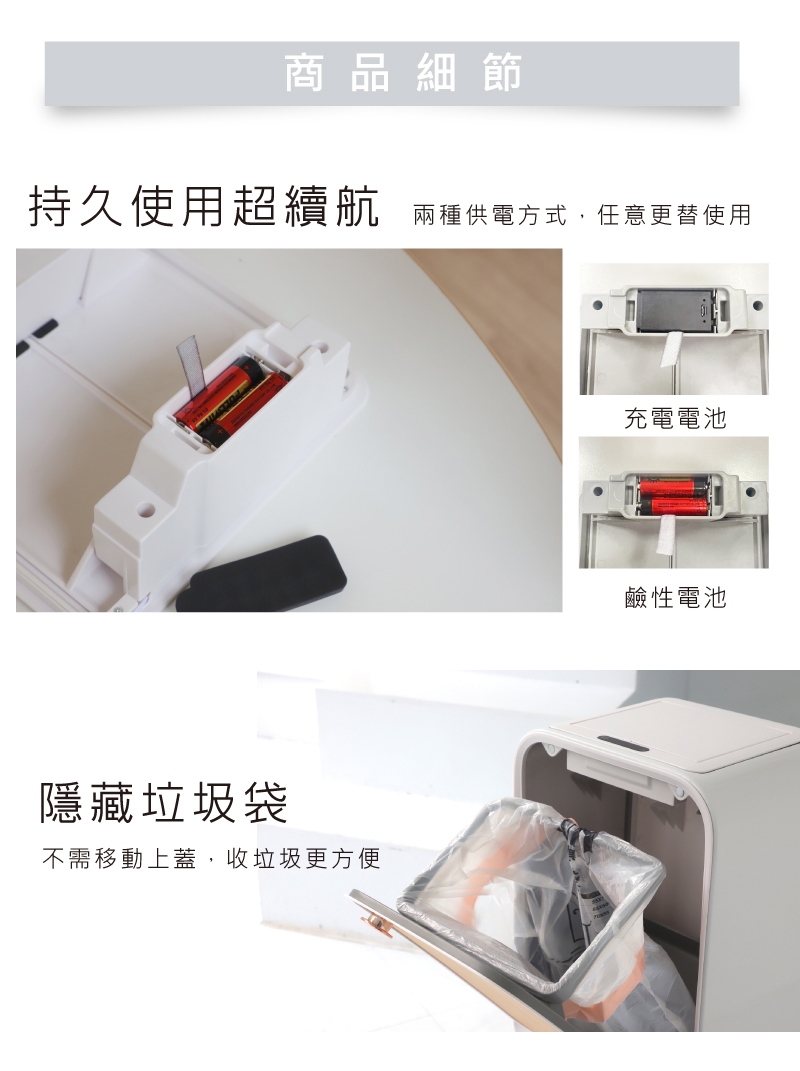 商品細節

持久使用超續航 兩種供電方式，任意更替使用

充電電池

鹼性電池

隱藏垃圾袋

不需移動上蓋，收垃圾更方便