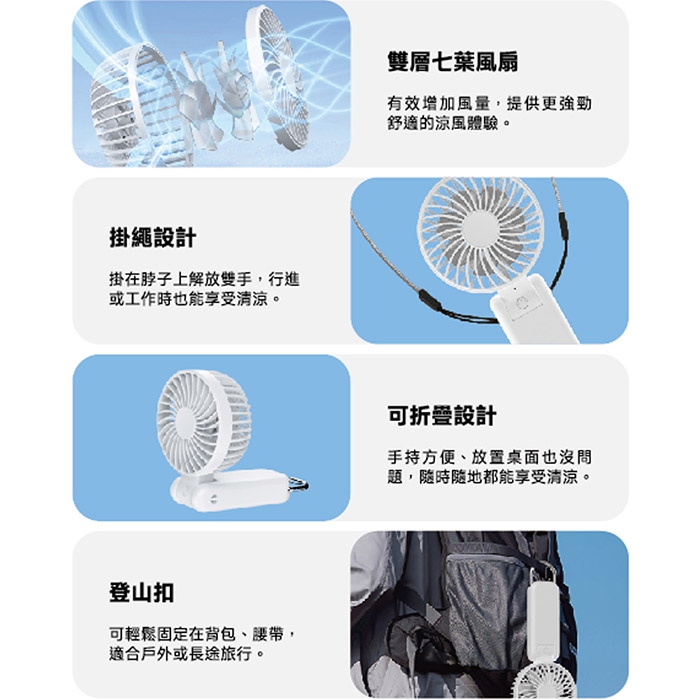 雙層七葉風扇

有效增加風量，提供更強勁舒適的涼風體驗。

掛繩設計

掛在脖子上解放雙手，行進或工作時也能享受清涼。

可折疊設計

手持方便、放置桌面也沒問題，隨時隨地都能享受清涼。

登山扣

可輕鬆固定在背包、腰帶，適合戶外或長途旅行。