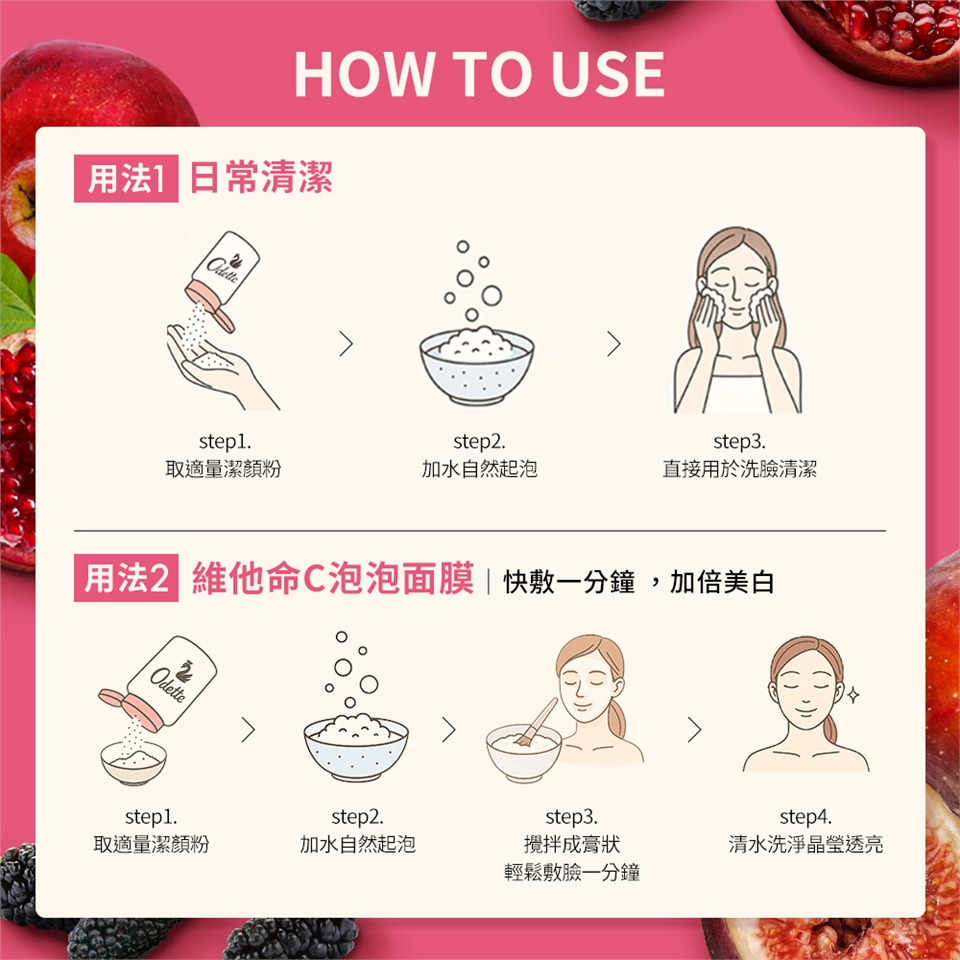 HOW TO USE

用法1 日常清潔

Odette

step1.
取適量潔顏粉

step2.
加水自然起泡

step3.
直接用於洗臉清潔

用法2 維他命C泡泡面膜 | 快敷一分鐘 ，加倍美白

Odette

step1.
取適量潔顏粉

step2.
加水自然起泡

step3.
攪拌成膏狀
輕鬆敷臉一分鐘

step4.
清水洗淨晶瑩透亮