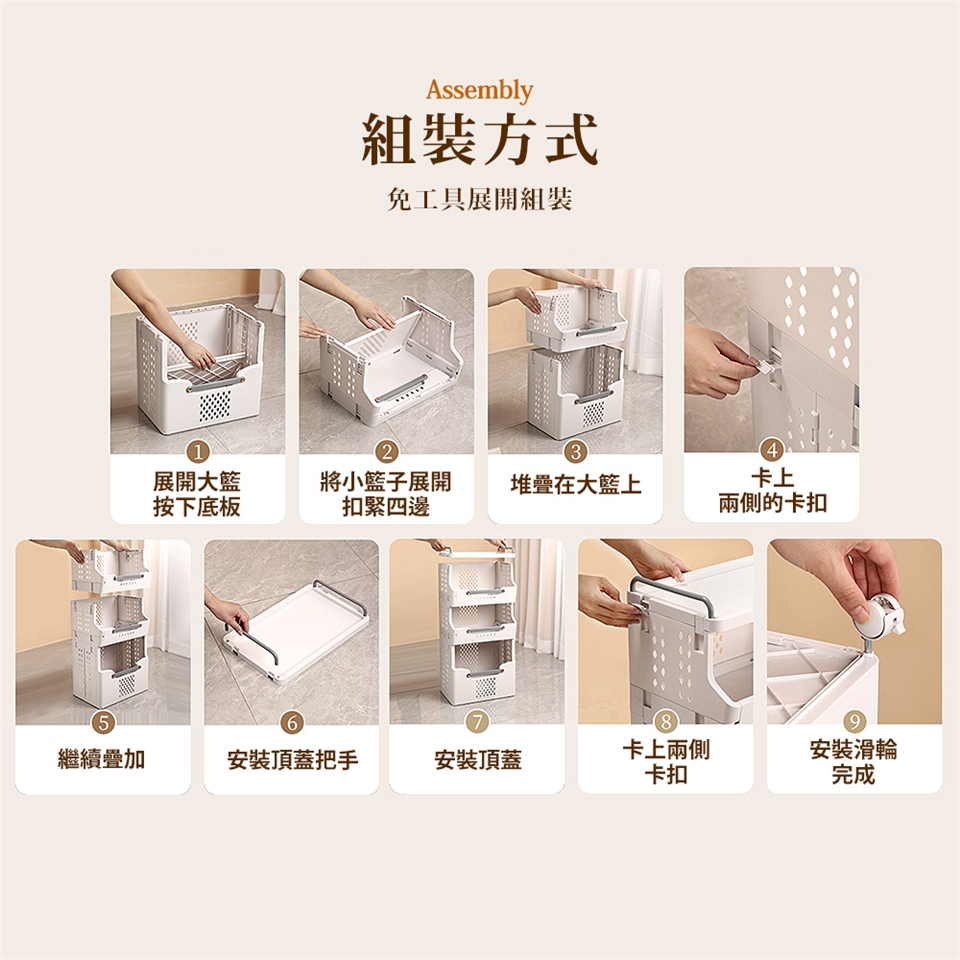 Assembly
組裝方式
免工具展開組裝

1
展開大籃
按下底板

2
將小籃子展開
扣緊四邊

3
堆疊在大籃上

4
卡上
兩側的卡扣

5
繼續疊加

6
安裝頂蓋把手

7
安裝頂蓋

8
卡上兩側
卡扣

9
安裝滑輪
完成