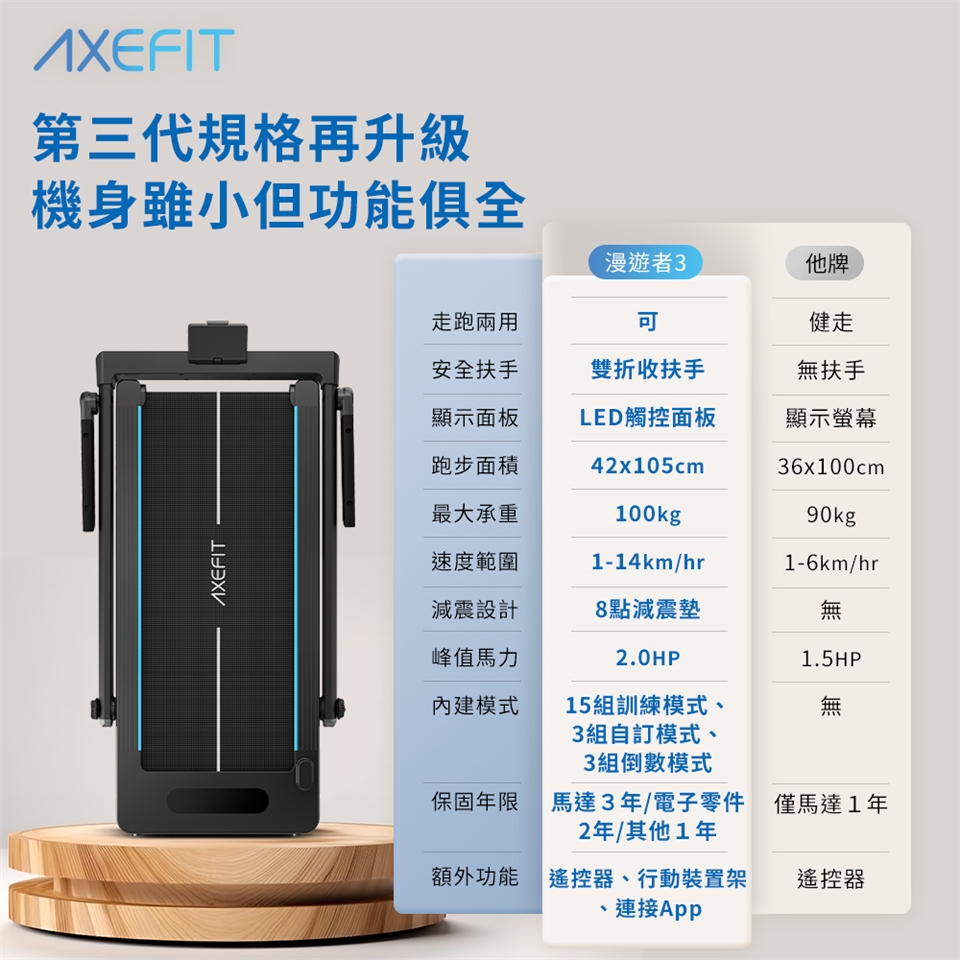 AXEFIT

第三代規格再升級
機身雖小但功能俱全

AXEFIT

| | 漫遊者3 | 他牌 |
|---|---|---|
| 走跑兩用 | 可 | 健走 |
| 安全扶手 | 雙折收扶手 | 無扶手 |
| 顯示面板 | LED觸控面板 | 顯示螢幕 |
| 跑步面積 | 42x105cm | 36x100cm |
| 最大承重 | 100kg | 90kg |
| 速度範圍 | 1-14km/hr | 1-6km/hr |
| 減震設計 | 8點減震墊 | 無 |
| 峰值馬力 | 2.0HP | 1.5HP |
| 內建模式 | 15組訓練模式、3組自訂模式、3組倒數模式 | 無 |
| 保固年限 | 馬達３年/電子零件2年/其他１年 | 僅馬達１年 |
| 額外功能 | 遙控器、行動裝置架、連接App | 遙控器 |