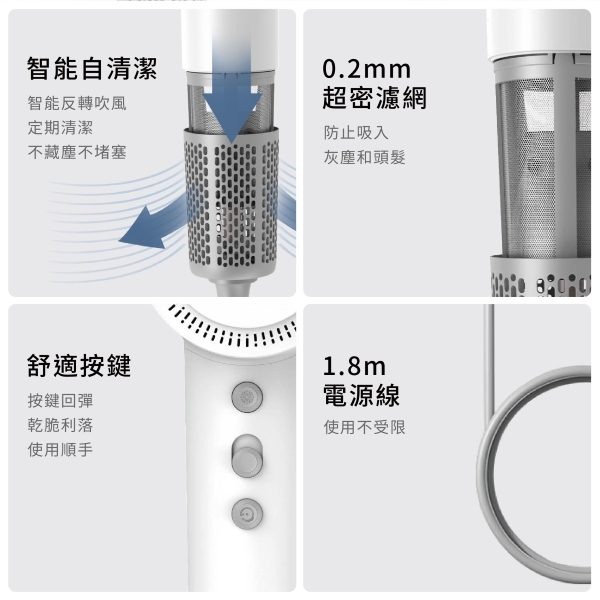 智能自清潔

智能反轉吹風
定期清潔
不藏塵不堵塞

0.2mm
超密濾網

防止吸入
灰塵和頭髮

舒適按鍵

按鍵回彈
乾脆利落
使用順手

1.8m
電源線

使用不受限