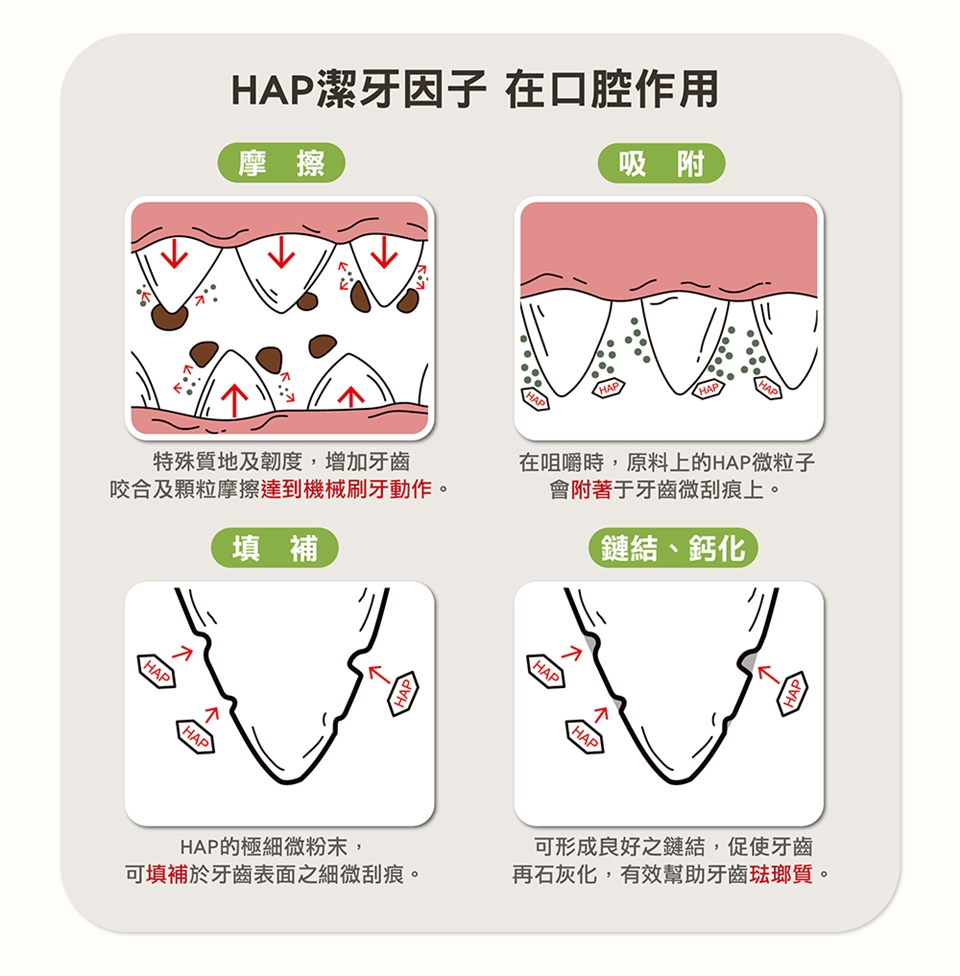 HAP潔牙因子 在口腔作用

摩 擦

特殊質地及韌度，增加牙齒咬合及顆粒摩擦達到機械刷牙動作。

吸 附

HAP HAP HAP HAP

在咀嚼時，原料上的HAP微粒子會附著于牙齒微刮痕上。

填 補

HAP HAP HAP

HAP的極細微粉末，可填補於牙齒表面之細微刮痕。

鏈結、鈣化

HAP HAP HAP

可形成良好之鏈結，促使牙齒再石灰化，有效幫助牙齒琺瑯質。