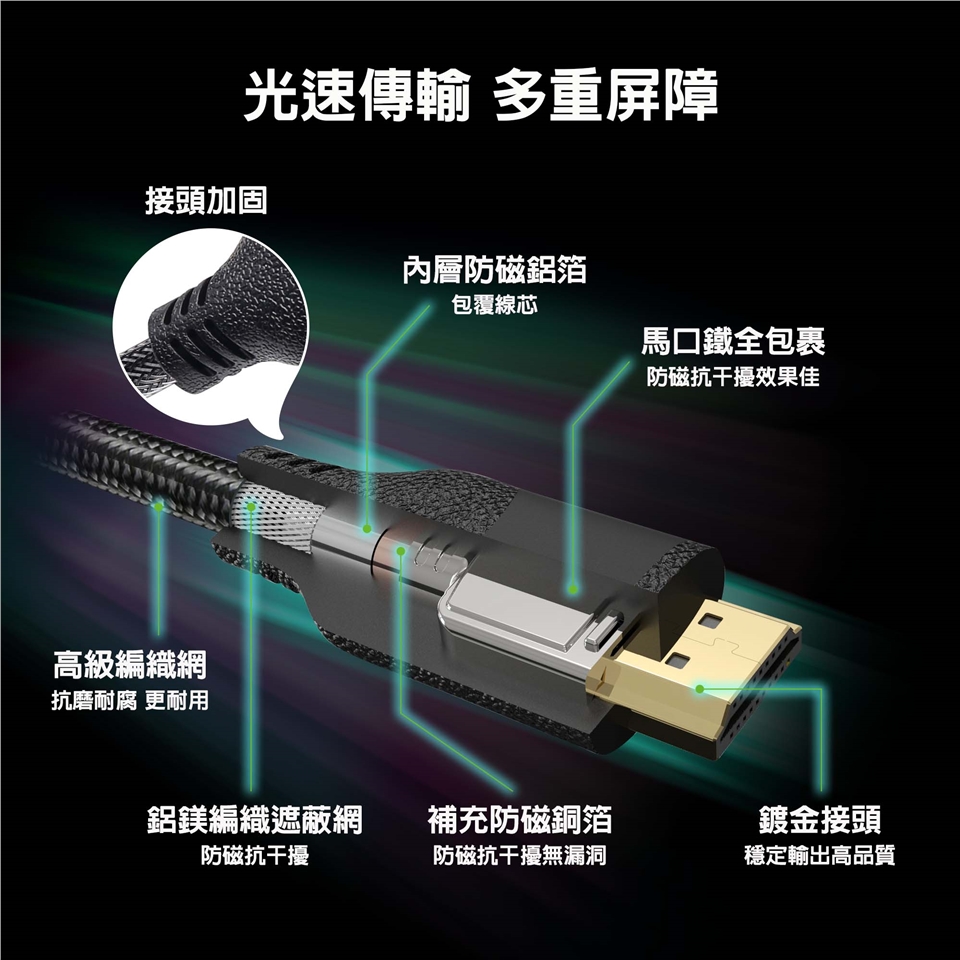 光速傳輸 多重屏障

接頭加固

內層防磁鋁箔
包覆線芯

馬口鐵全包裹
防磁抗干擾效果佳

高級編織網
抗磨耐腐 更耐用

鋁鎂編織遮蔽網
防磁抗干擾

補充防磁銅箔
防磁抗干擾無漏洞

鍍金接頭
穩定輸出高品質