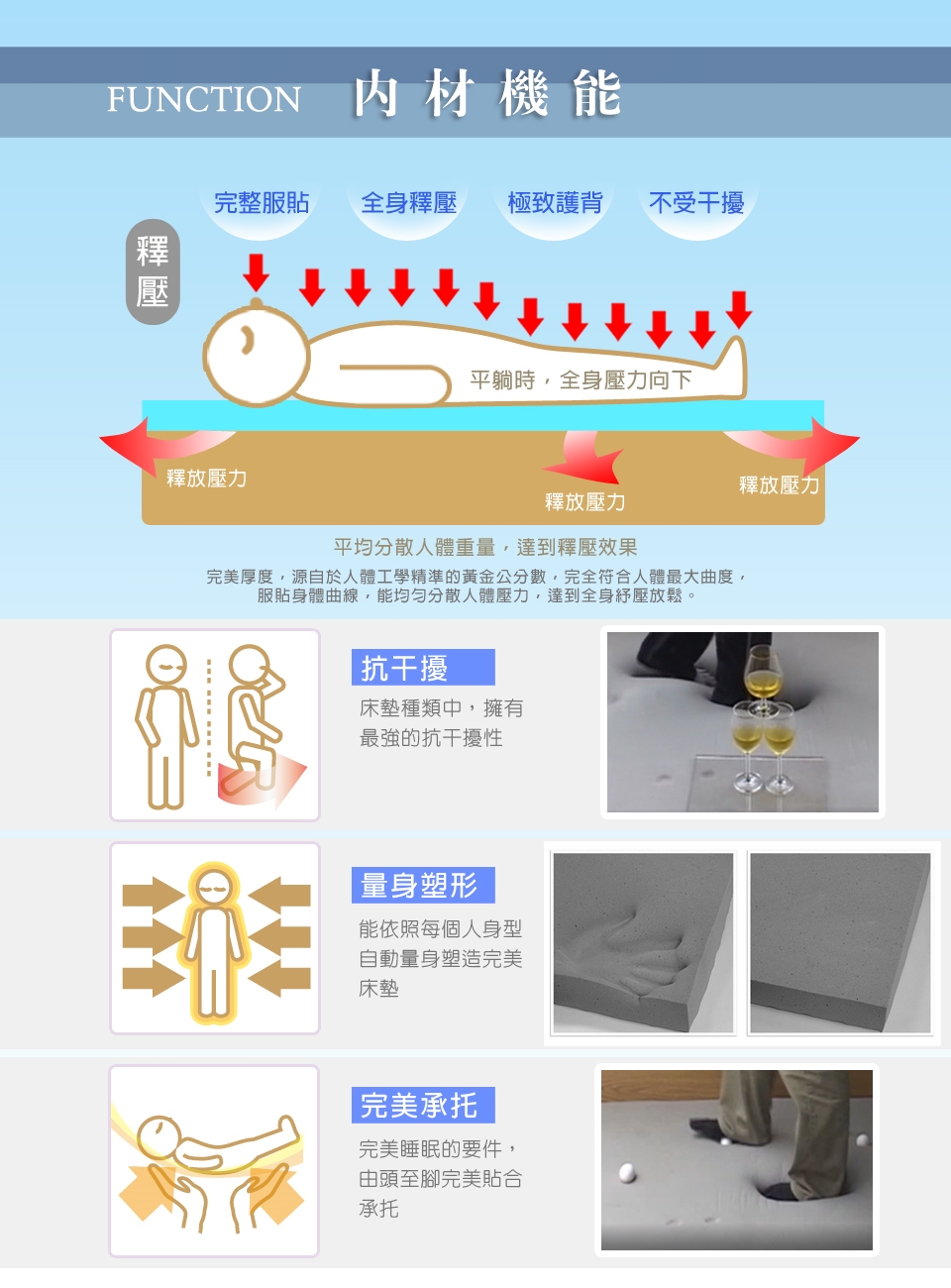 FUNCTION 內材機能

完整服貼 全身釋壓 極致護背 不受干擾

釋壓

平躺時，全身壓力向下

釋放壓力 釋放壓力 釋放壓力

平均分散人體重量，達到釋壓效果

完美厚度，源自於人體工學精準的黃金公分數，完全符合人體最大曲度，服貼身體曲線，能均勻分散人體壓力，達到全身紓壓放鬆。

抗干擾

床墊種類中，擁有最強的抗干擾性

量身塑形

能依照每個人身型自動量身塑造完美床墊

完美承托

完美睡眠的要件，由頭至腳完美貼合承托