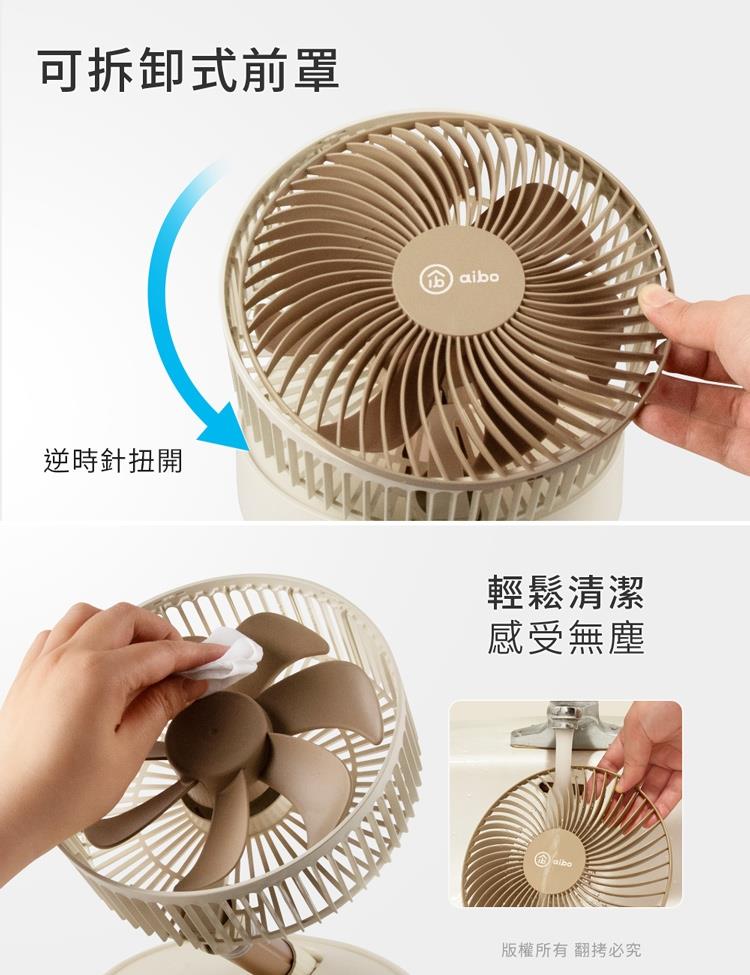 可拆卸式前罩

aibo

逆時針扭開

輕鬆清潔
感受無塵

aibo

版權所有 翻拷必究