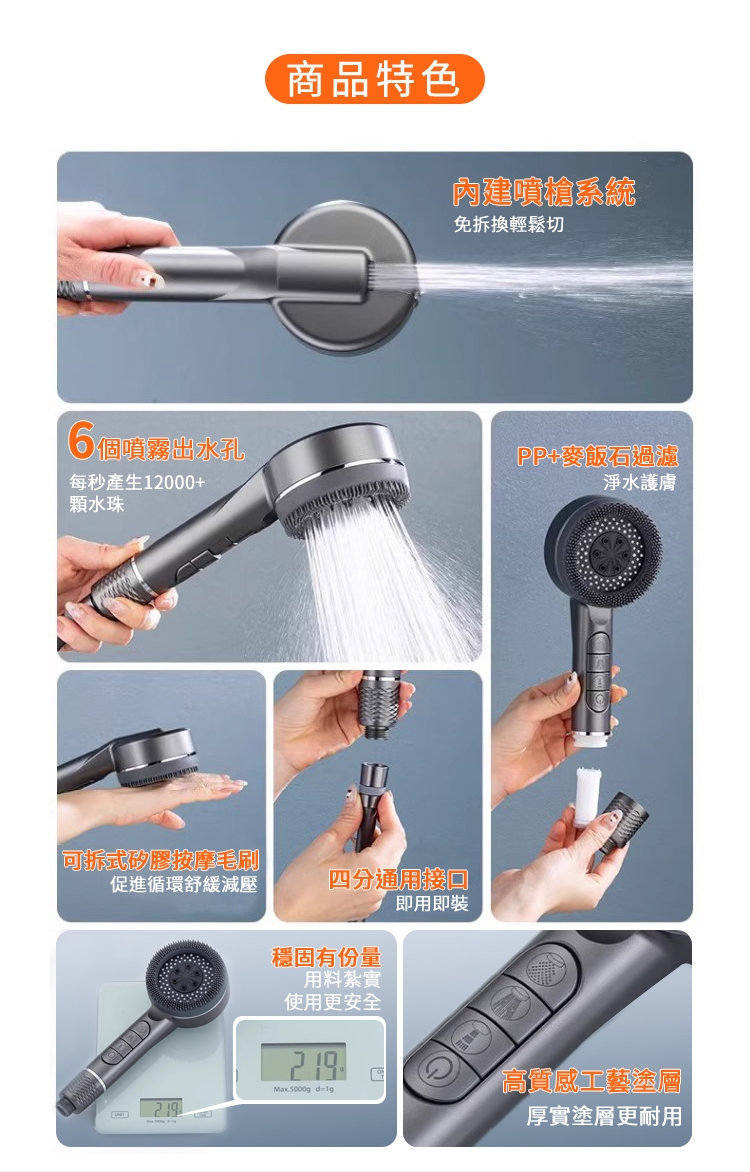 商品特色

內建噴槍系統
免拆換輕鬆切

6個噴霧出水孔
每秒產生12000+顆水珠

PP+麥飯石過濾
淨水護膚

可拆式矽膠按摩毛刷
促進循環舒緩減壓

四分通用接口
即用即裝

穩固有份量
用料紮實
使用更安全

219
Max.5000g d=1g

219

高質感工藝塗層
厚實塗層更耐用