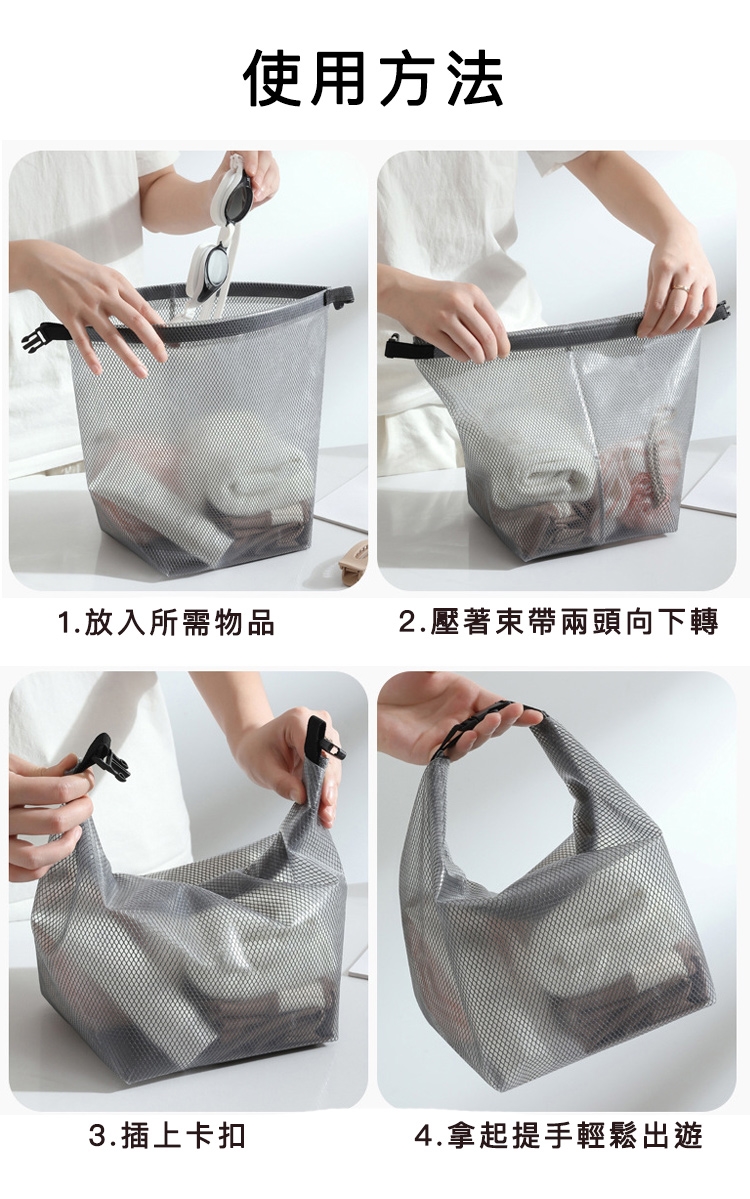 使用方法

1.放入所需物品

2.壓著束帶兩頭向下轉

3.插上卡扣

4.拿起提手輕鬆出遊