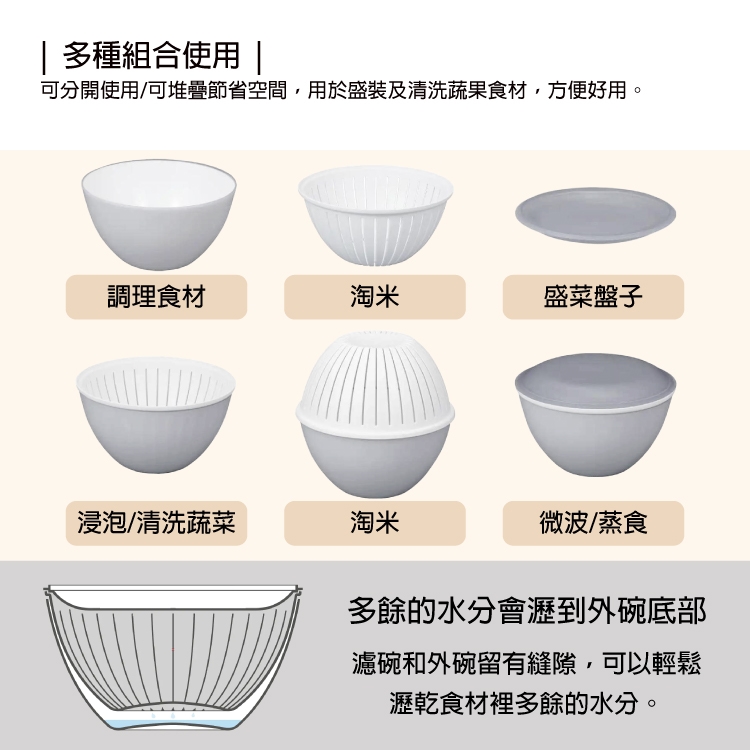 | 多種組合使用 |
可分開使用/可堆疊節省空間，用於盛裝及清洗蔬果食材，方便好用。

調理食材

淘米

盛菜盤子

浸泡/清洗蔬菜

淘米

微波/蒸食

多餘的水分會瀝到外碗底部

濾碗和外碗留有縫隙，可以輕鬆瀝乾食材裡多餘的水分。