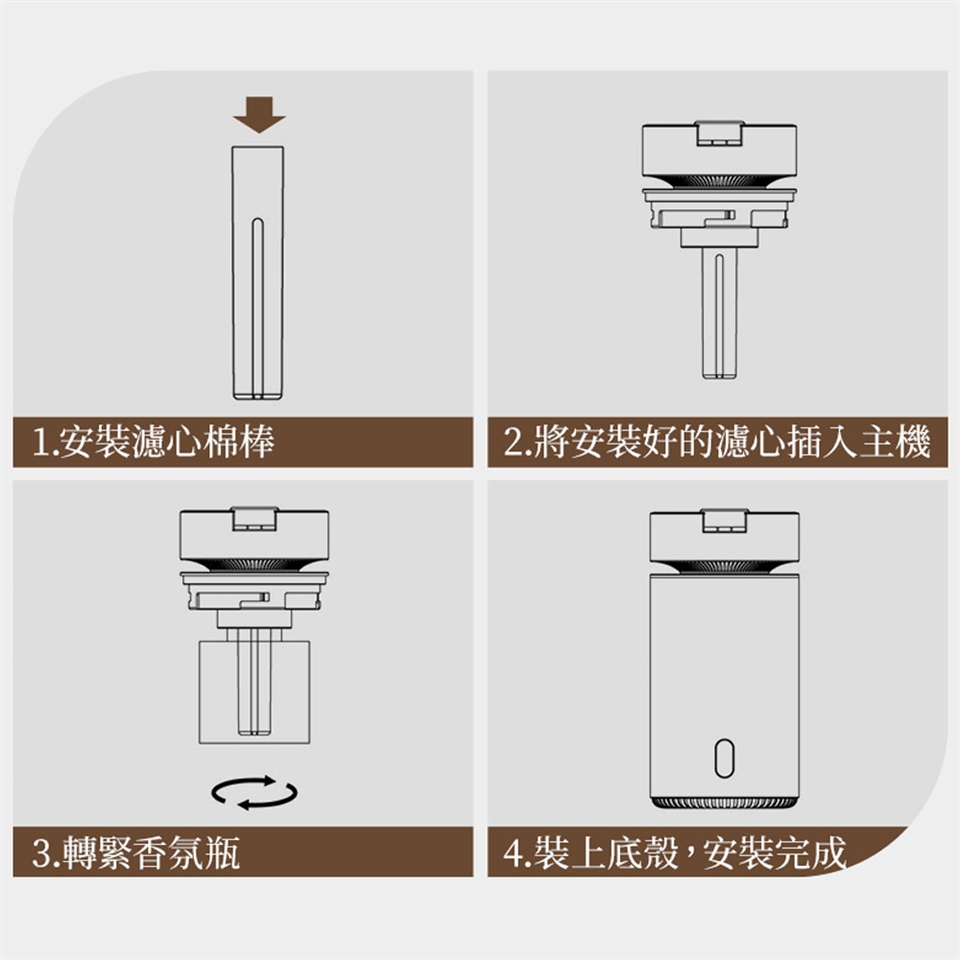 1.安裝濾心棉棒

2.將安裝好的濾心插入主機

3.轉緊香氛瓶

4.裝上底殼，安裝完成