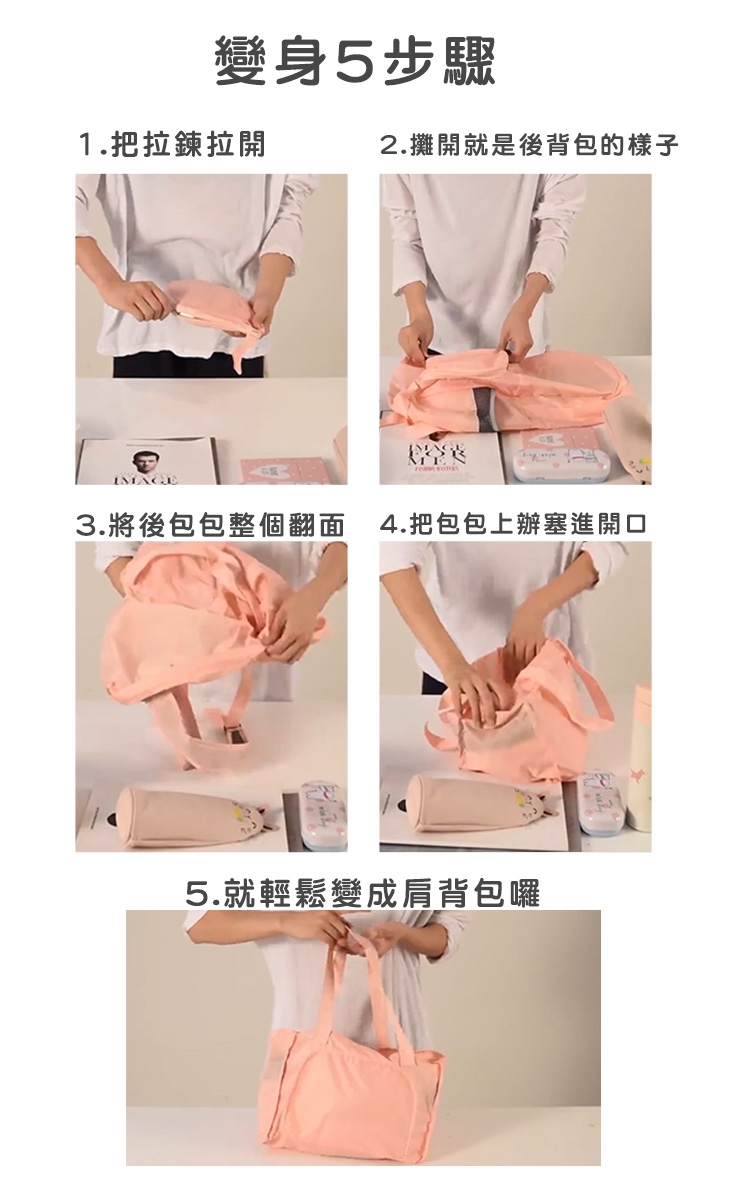 變身5步驟

1.把拉鍊拉開

2.攤開就是後背包的樣子

IMAGE

IMAGE FOR MEN

3.將後包包整個翻面

4.把包包上辦塞進開口

5.就輕鬆變成肩背包囉