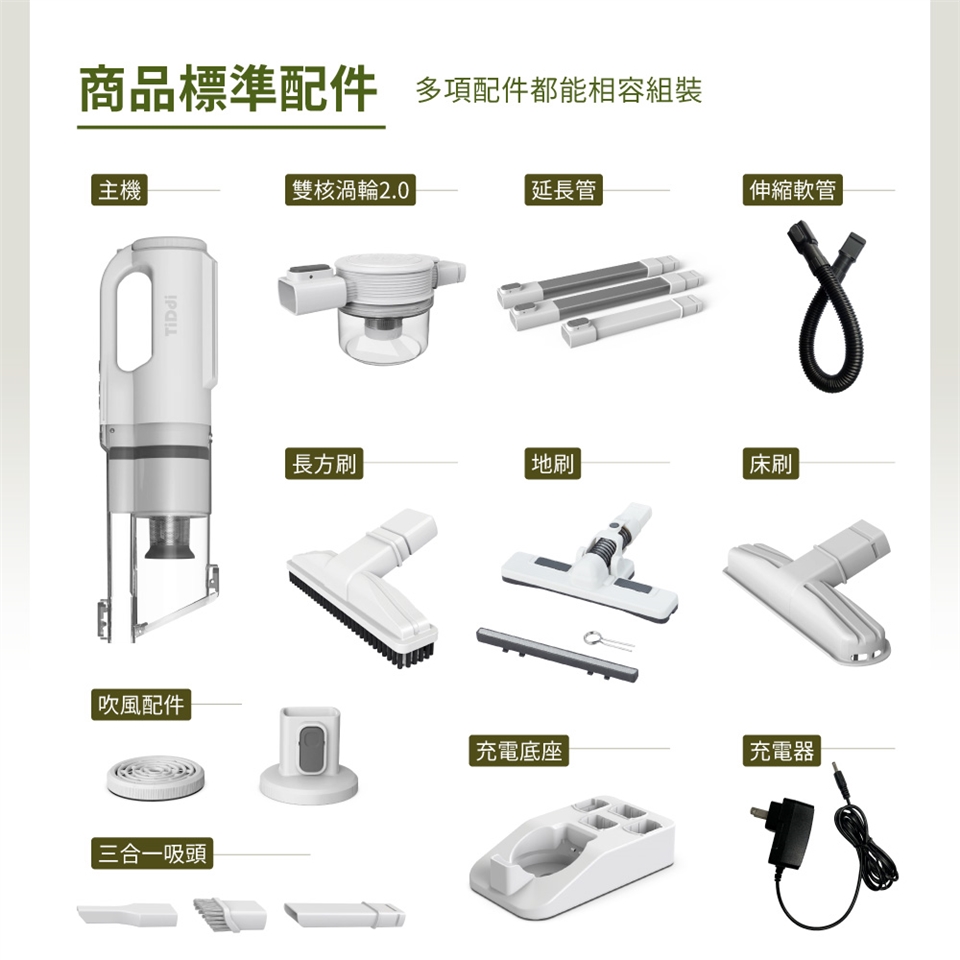 商品標準配件 多項配件都能相容組裝

主機

TiDdi

雙核渦輪2.0

延長管

伸縮軟管

長方刷

地刷

床刷

吹風配件

充電底座

充電器

三合一吸頭