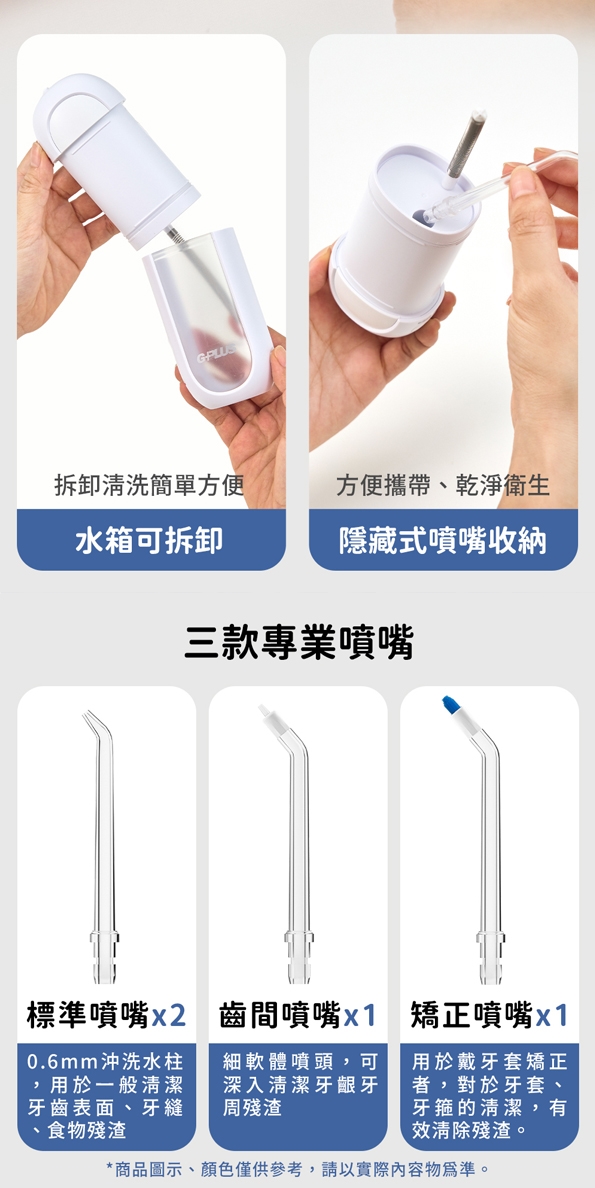 G-PLUS

拆卸清洗簡單方便

水箱可拆卸

方便攜帶、乾淨衛生

隱藏式噴嘴收納

三款專業噴嘴

標準噴嘴x2

0.6mm沖洗水柱，用於一般清潔牙齒表面、牙縫、食物殘渣

齒間噴嘴x1

細軟體噴頭，可深入清潔牙齦牙周殘渣

矯正噴嘴x1

用於戴牙套矯正者，對於牙套、牙箍的清潔，有效清除殘渣。

*商品圖示、顏色僅供參考，請以實際內容物爲準。