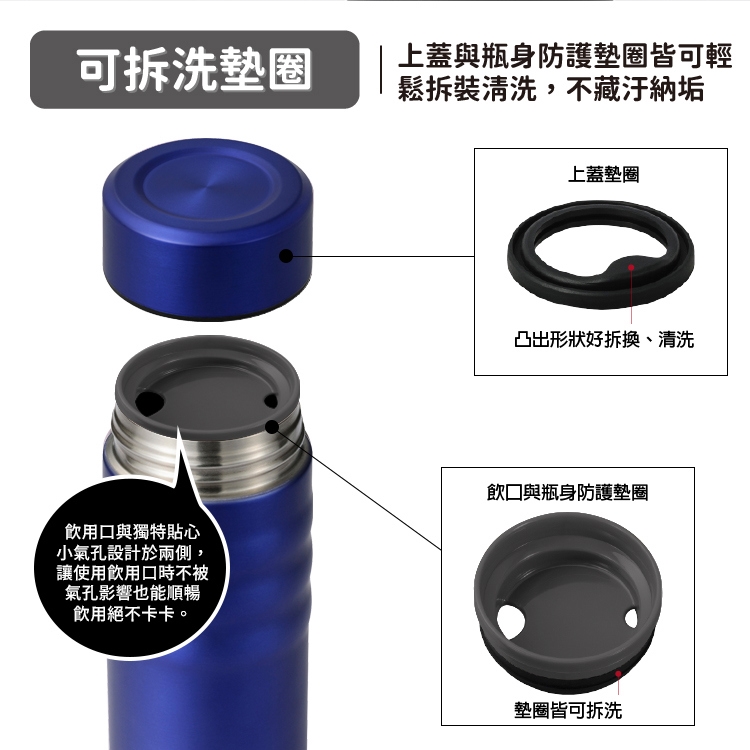 可拆洗墊圈

上蓋與瓶身防護墊圈皆可輕鬆拆裝清洗，不藏汙納垢

上蓋墊圈

凸出形狀好拆換、清洗

飲口與瓶身防護墊圈

墊圈皆可拆洗

飲用口與獨特貼心小氣孔設計於兩側，讓使用飲用口時不被氣孔影響也能順暢飲用絕不卡卡。