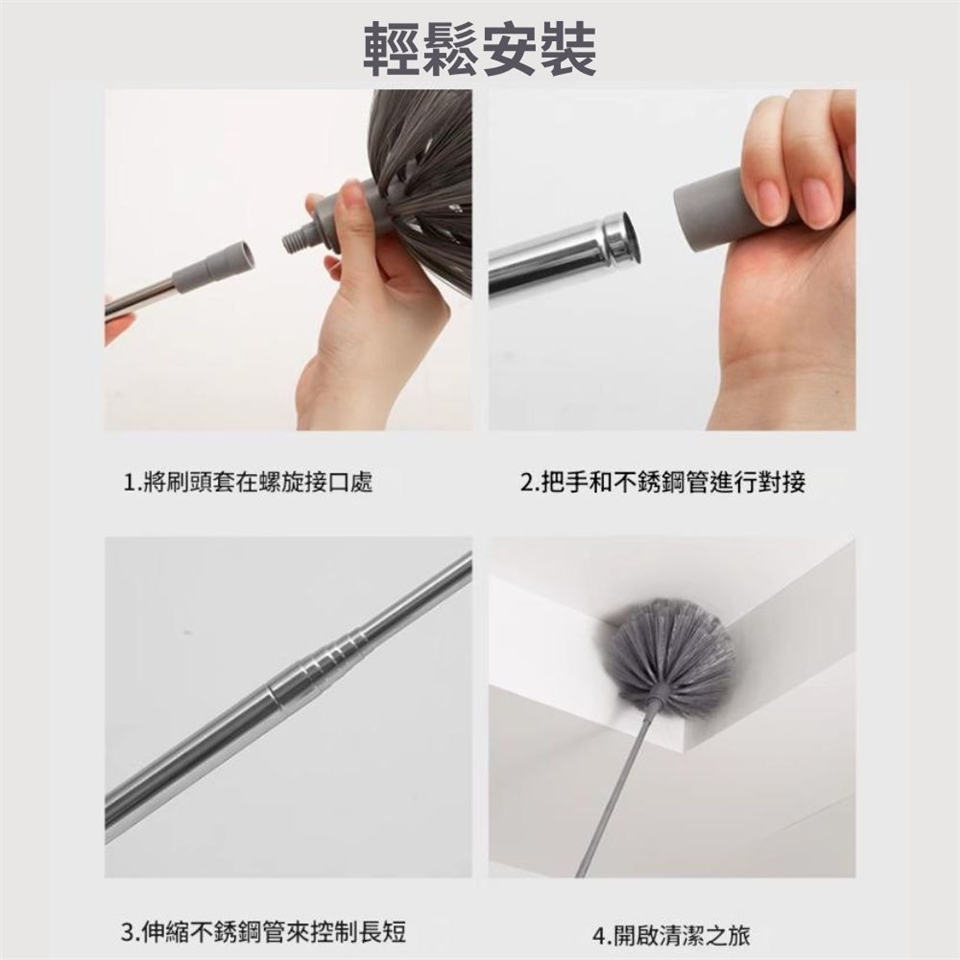 輕鬆安裝

1.將刷頭套在螺旋接口處

2.把手和不銹鋼管進行對接

3.伸縮不銹鋼管來控制長短

4.開啟清潔之旅