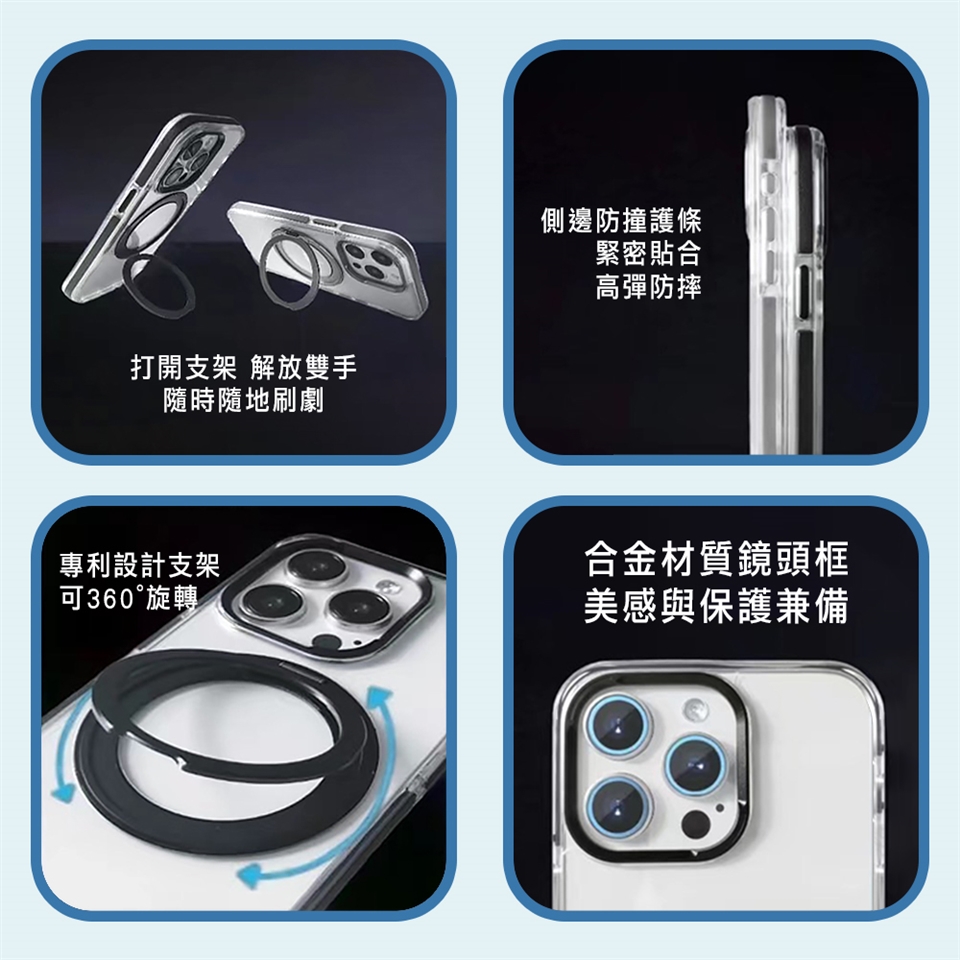 打開支架 解放雙手
隨時隨地刷劇

側邊防撞護條
緊密貼合
高彈防摔

專利設計支架
可360°旋轉

合金材質鏡頭框
美感與保護兼備