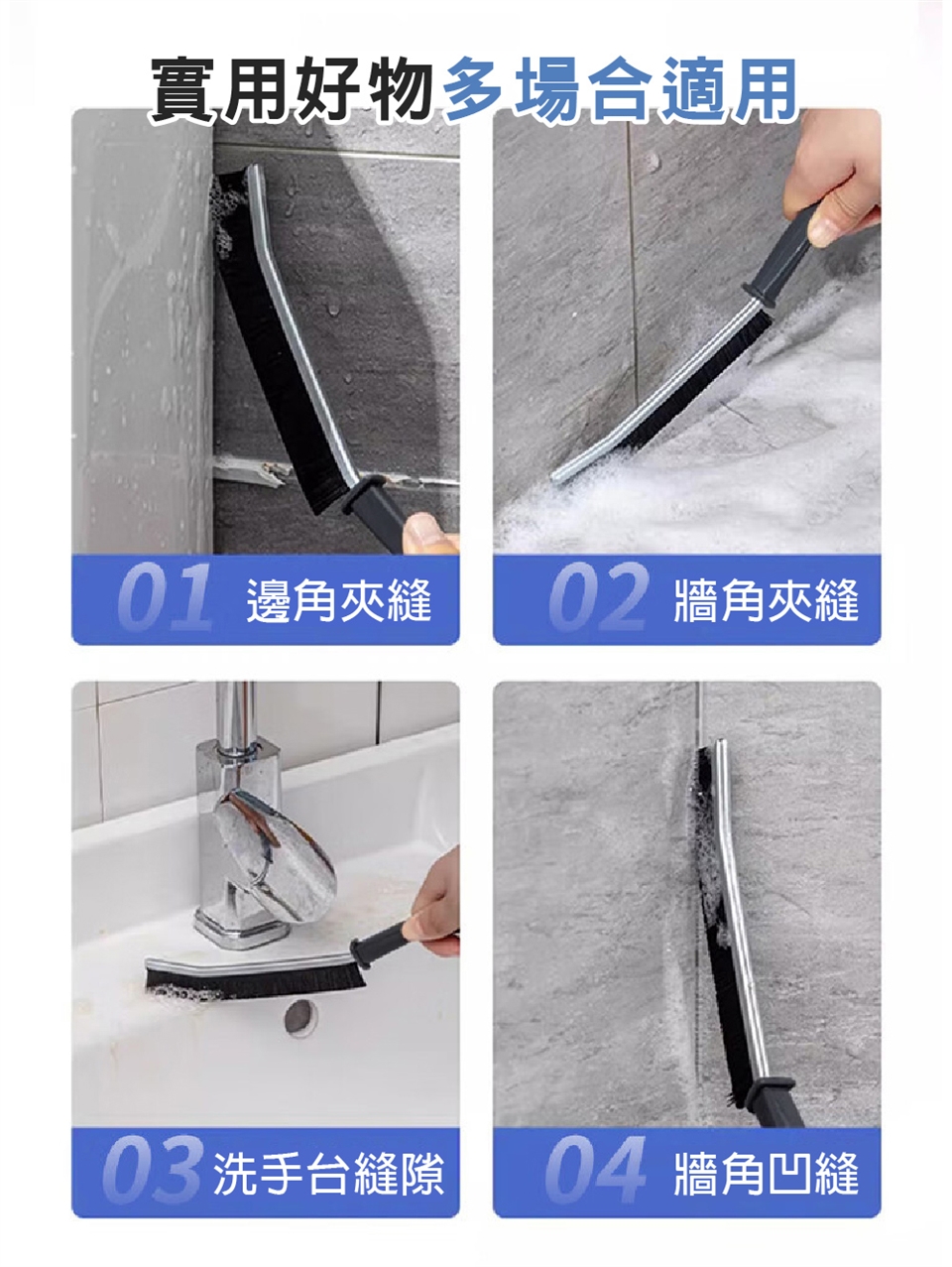 實用好物多場合適用

01 邊角夾縫

02 牆角夾縫

03 洗手台縫隙

04 牆角凹縫