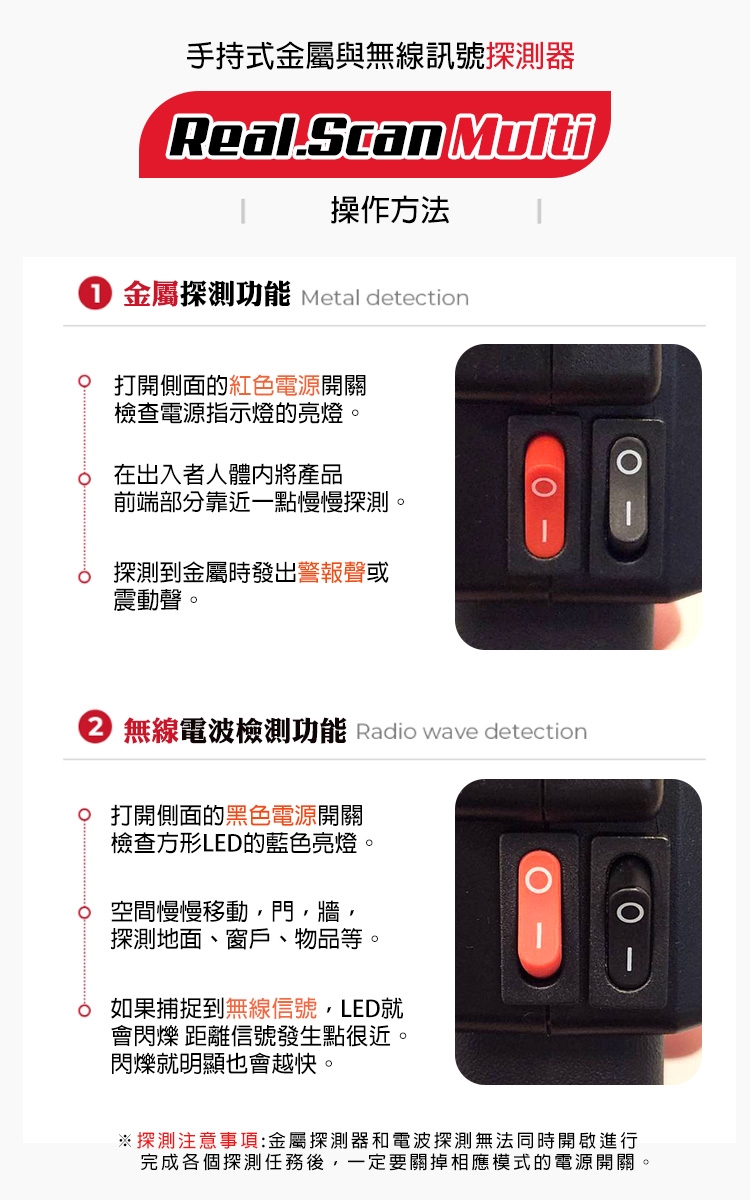 手持式金屬與無線訊號探測器

Real.Scan Multi

操作方法

1 金屬探測功能 Metal detection

打開側面的紅色電源開關 檢查電源指示燈的亮燈。

在出入者人體内將產品 前端部分靠近一點慢慢探測。

探測到金屬時發出警報聲或 震動聲。

O
I
O
I

2 無線電波檢測功能 Radio wave detection

打開側面的黑色電源開關 檢查方形LED的藍色亮燈。

空間慢慢移動，門，牆， 探測地面、窗戶、物品等。

如果捕捉到無線信號，LED就 會閃爍 距離信號發生點很近。 閃爍就明顯也會越快。

O
I
O
I

※ 探測注意事項:金屬探測器和電波探測無法同時開啟進行 完成各個探測任務後，一定要關掉相應模式的電源開關。