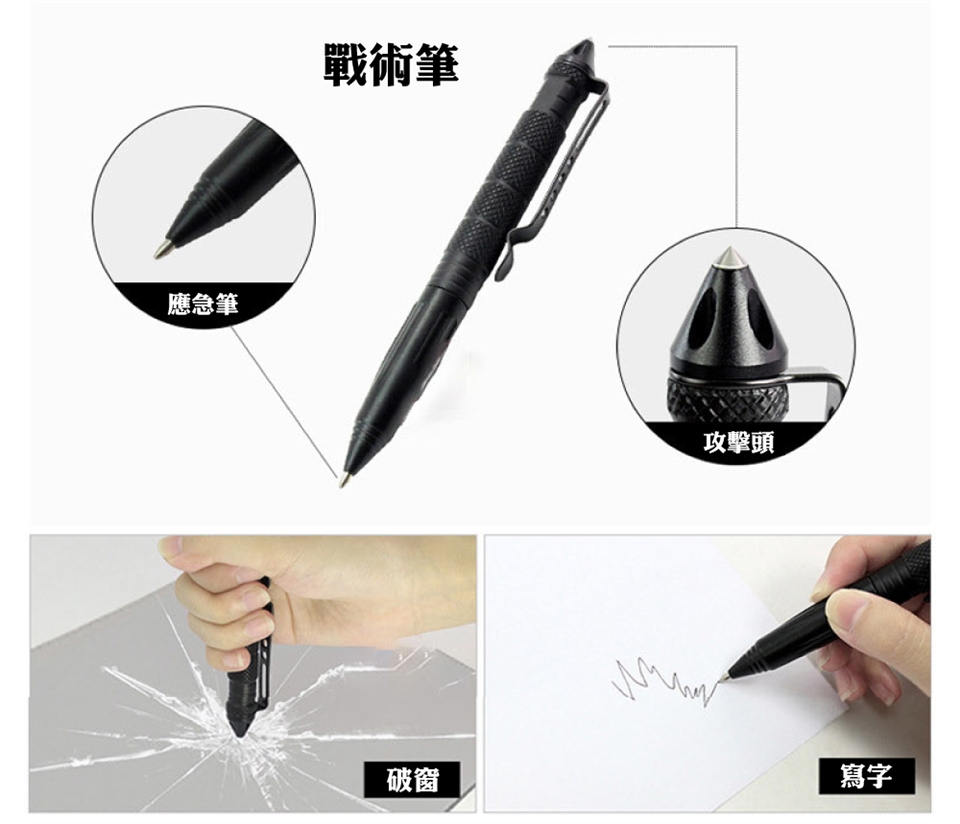 戰術筆

應急筆

攻擊頭

破窗

寫字