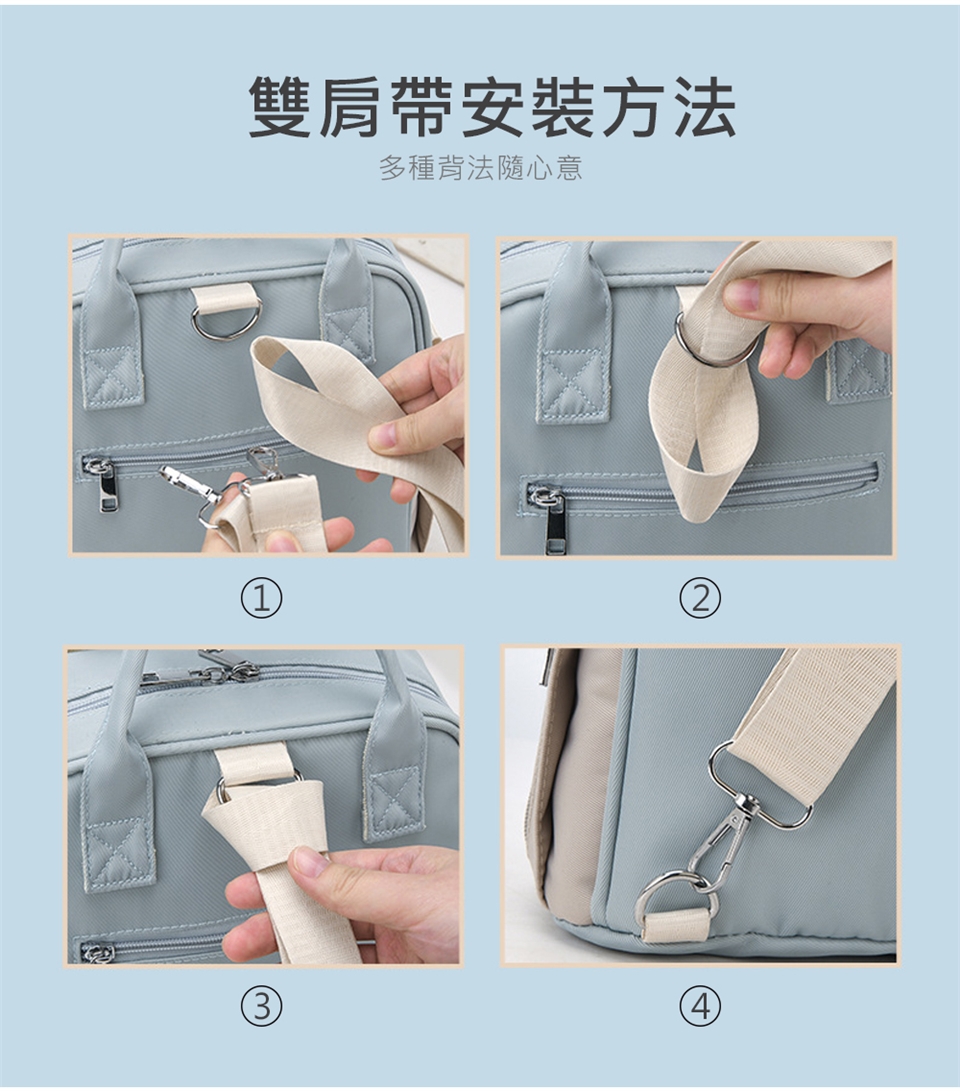 雙肩帶安裝方法

多種背法隨心意

①

②

③

④