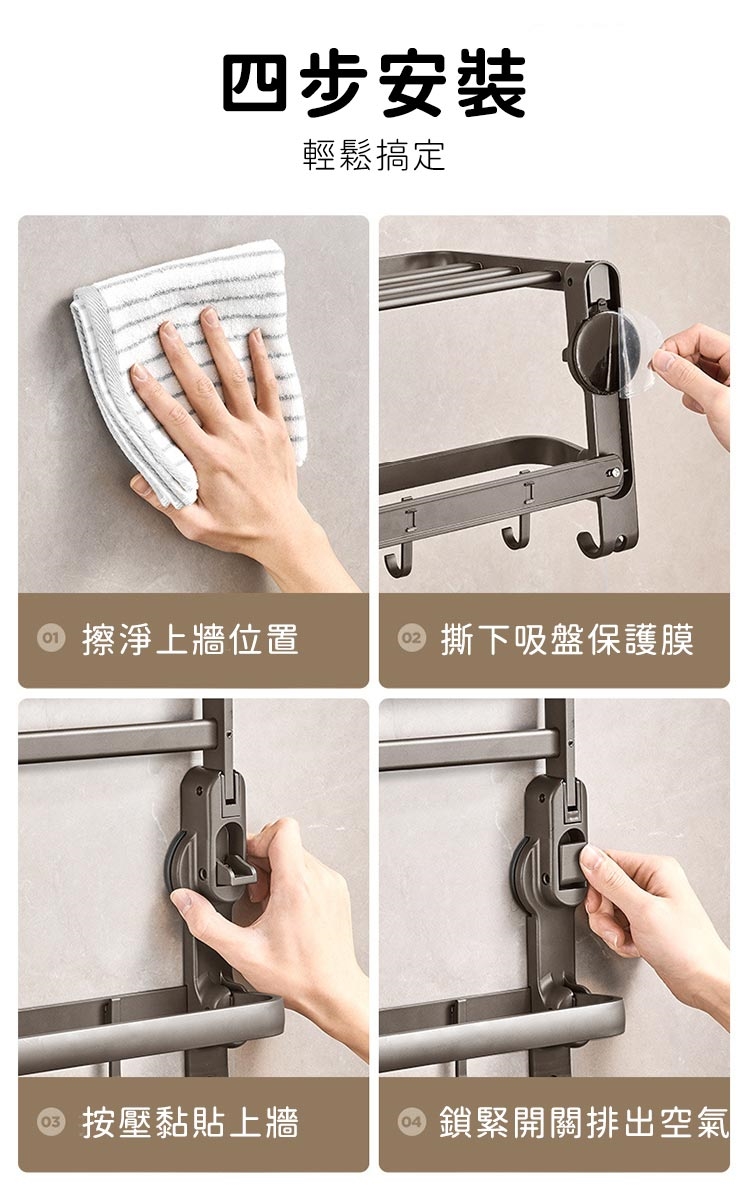 四步安裝

輕鬆搞定

01 擦淨上牆位置

02 撕下吸盤保護膜

03 按壓黏貼上牆

04 鎖緊開關排出空氣