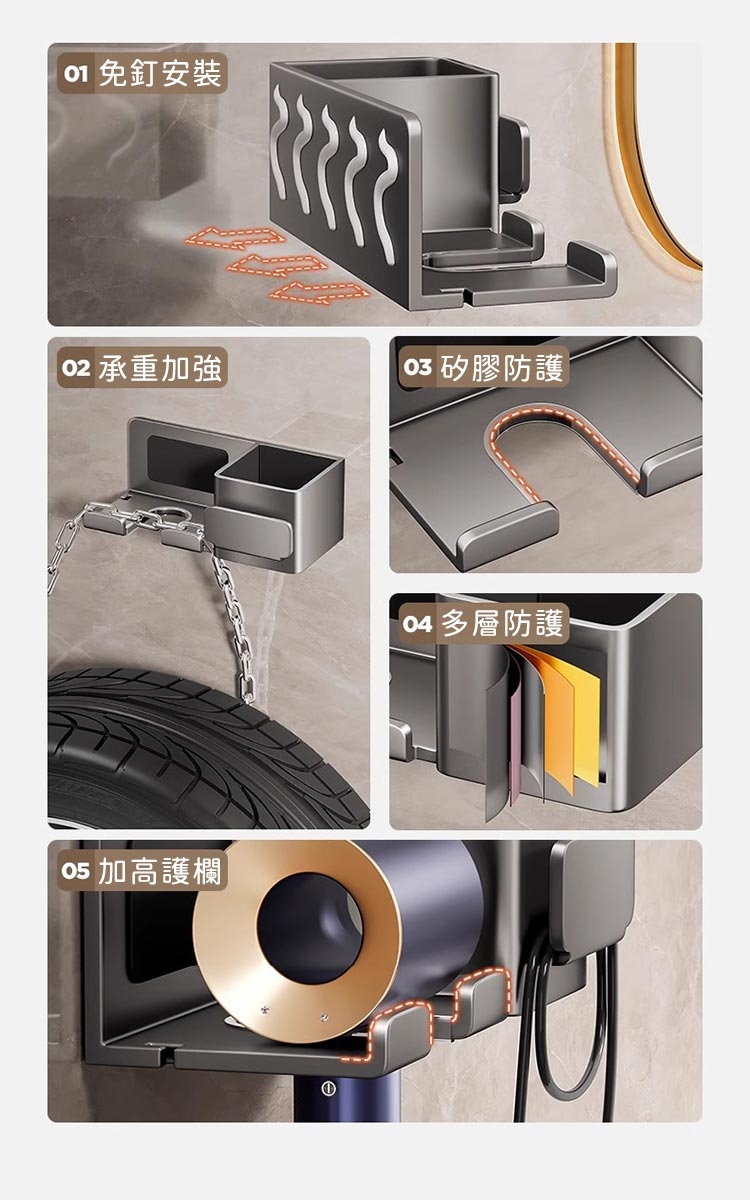 01 免釘安裝

02 承重加強

03 矽膠防護

04 多層防護

05 加高護欄