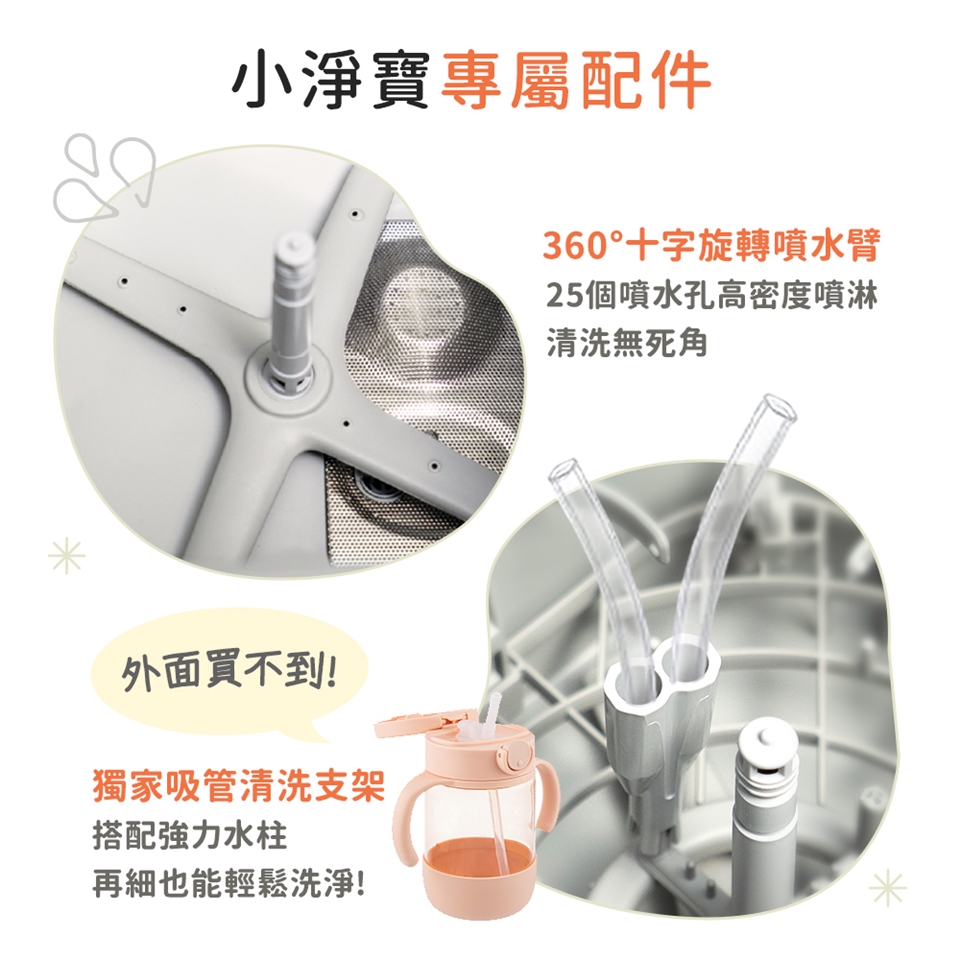 小淨寶專屬配件

360°十字旋轉噴水臂
25個噴水孔高密度噴淋
清洗無死角

外面買不到!

獨家吸管清洗支架
搭配強力水柱
再細也能輕鬆洗淨!