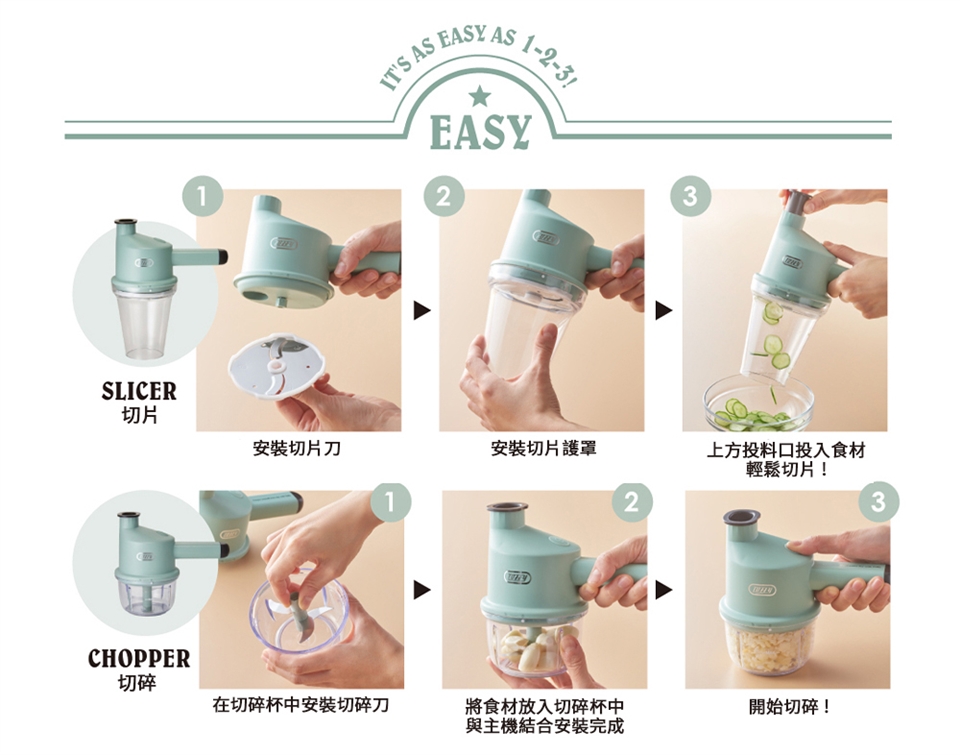 IT'S AS EASY AS 1-2-3!

EASY

SLICER
切片

1
安裝切片刀

2
安裝切片護罩

3
上方投料口投入食材
輕鬆切片！

CHOPPER
切碎

1
在切碎杯中安裝切碎刀

2
將食材放入切碎杯中
與主機結合安裝完成

3
開始切碎！