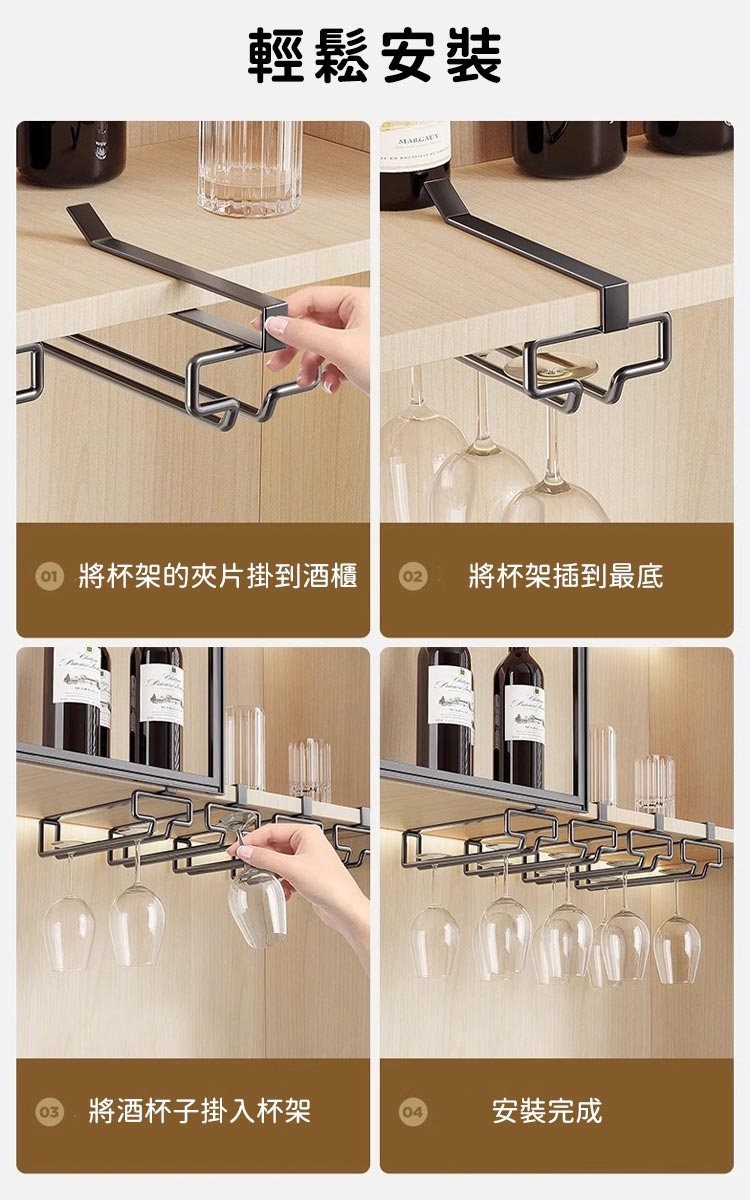 輕鬆安裝

MARGAUX

01 將杯架的夾片掛到酒櫃

02 將杯架插到最底

03 將酒杯子掛入杯架

04 安裝完成