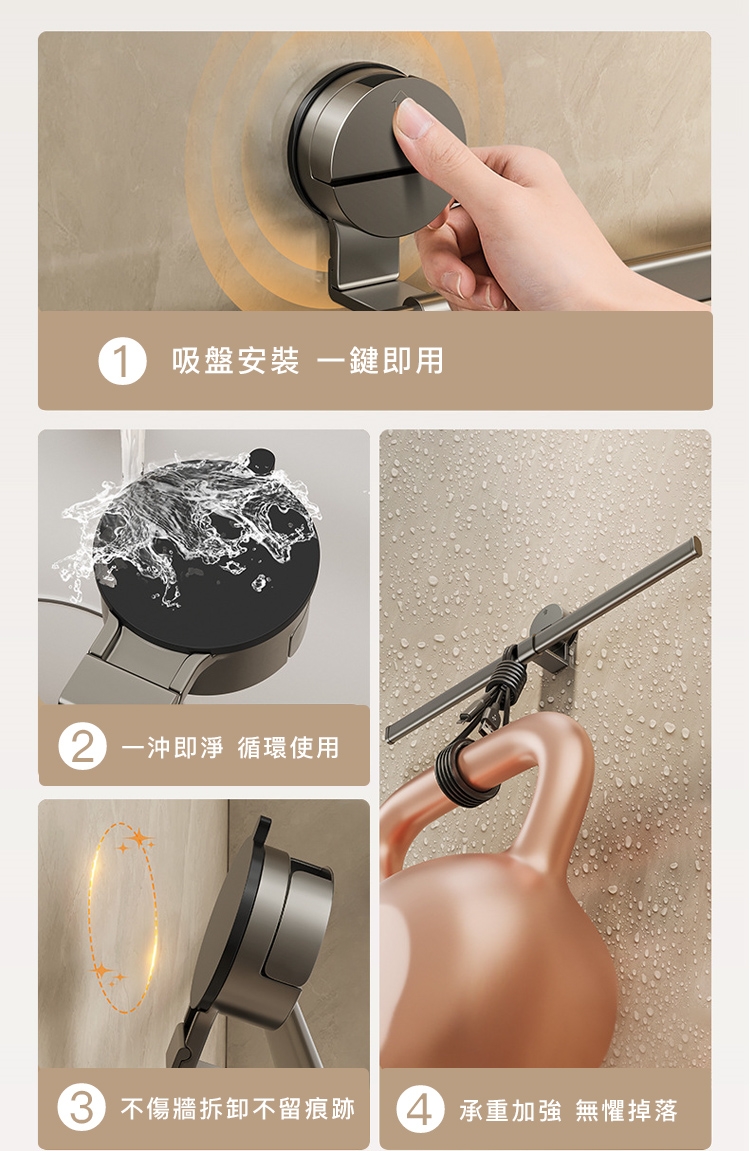 1 吸盤安裝 一鍵即用

2 一沖即淨 循環使用

3 不傷牆拆卸不留痕跡

4 承重加強 無懼掉落