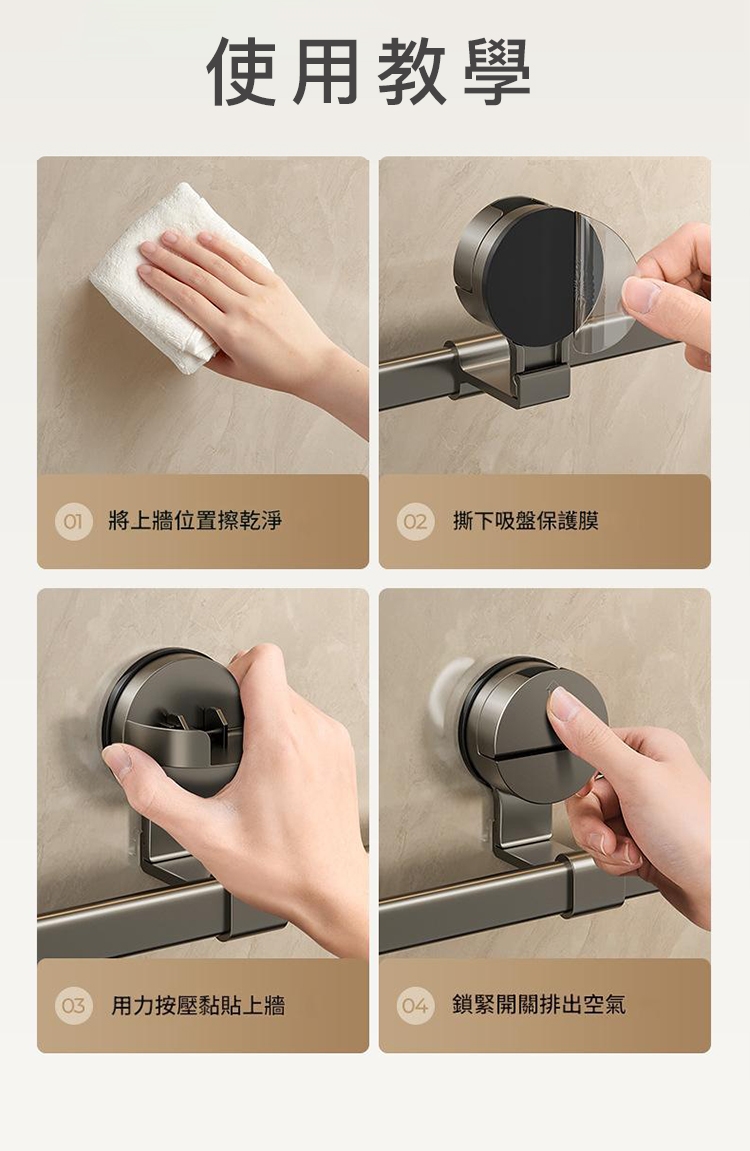 使用教學

01 將上牆位置擦乾淨

02 撕下吸盤保護膜

03 用力按壓黏貼上牆

04 鎖緊開關排出空氣