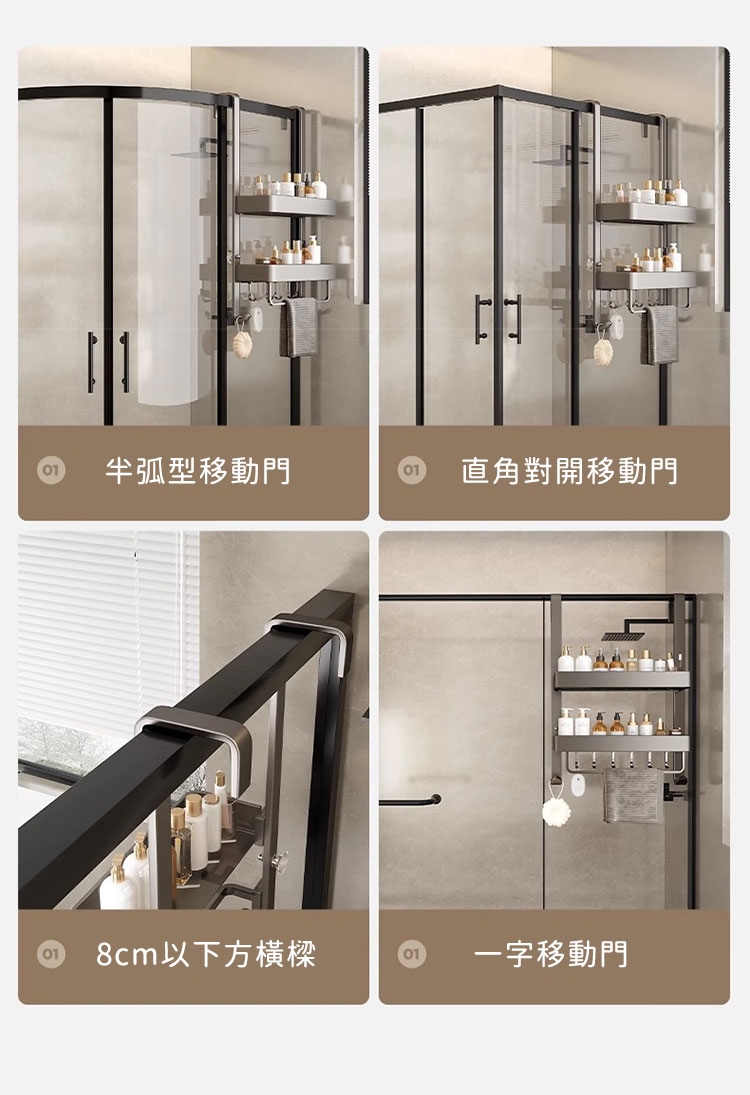 01 半弧型移動門

01 直角對開移動門

01 8cm以下方橫樑

01 一字移動門